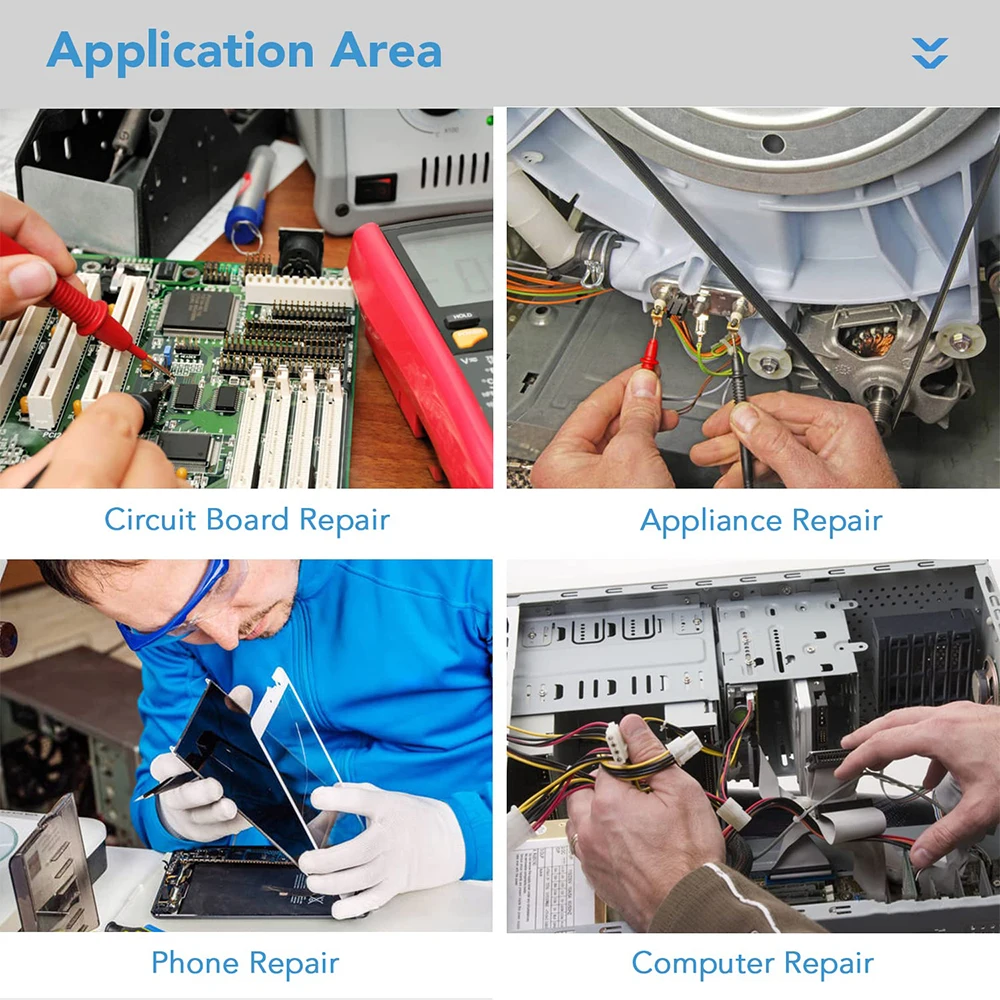 Application Area

HOLD

Circuit Board Repair

Appliance Repair

Phone Repair

Computer Repair