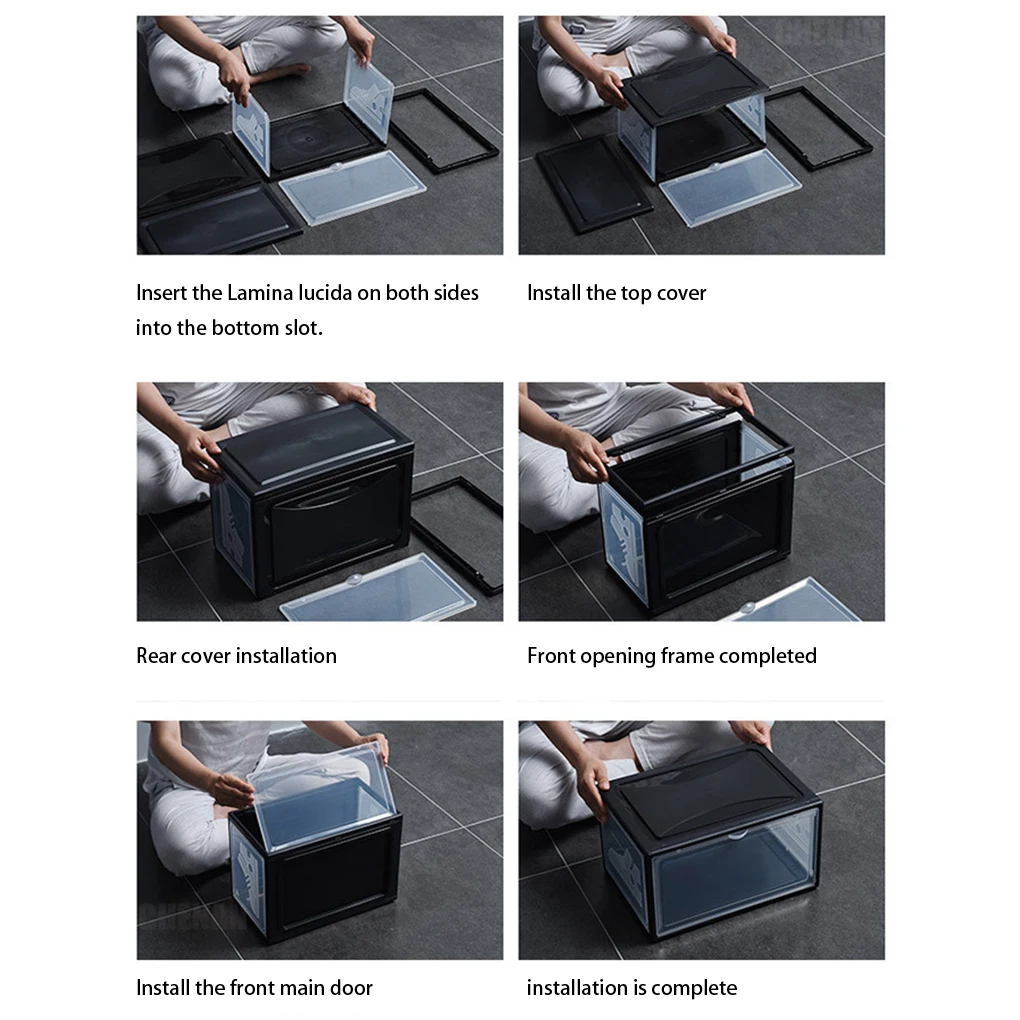 Insert the Lamina lucida on both sides into the bottom slot.

Install the top cover

Rear cover installation

Front opening frame completed

Install the front main door

installation is complete