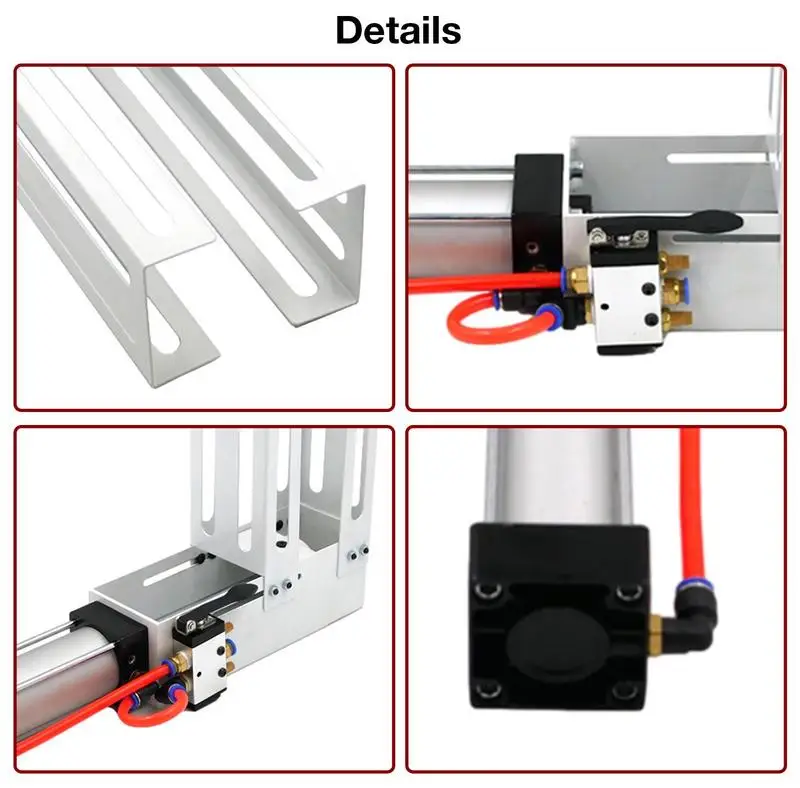 Details