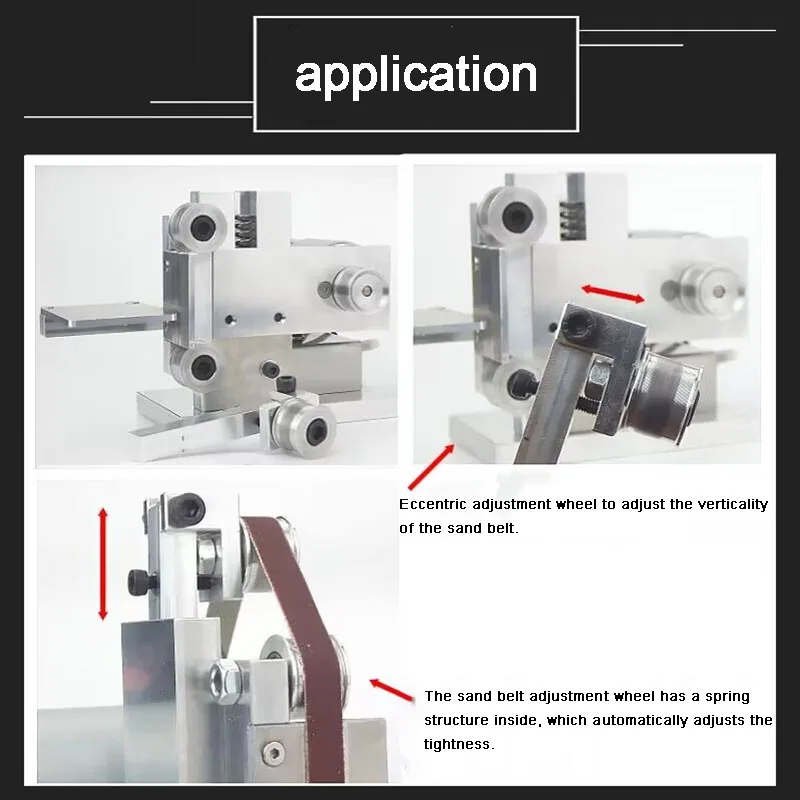 application

Eccentric adjustment wheel to adjust the verticality of the sand belt.

The sand belt adjustment wheel has a spring structure inside, which automatically adjusts the tightness.