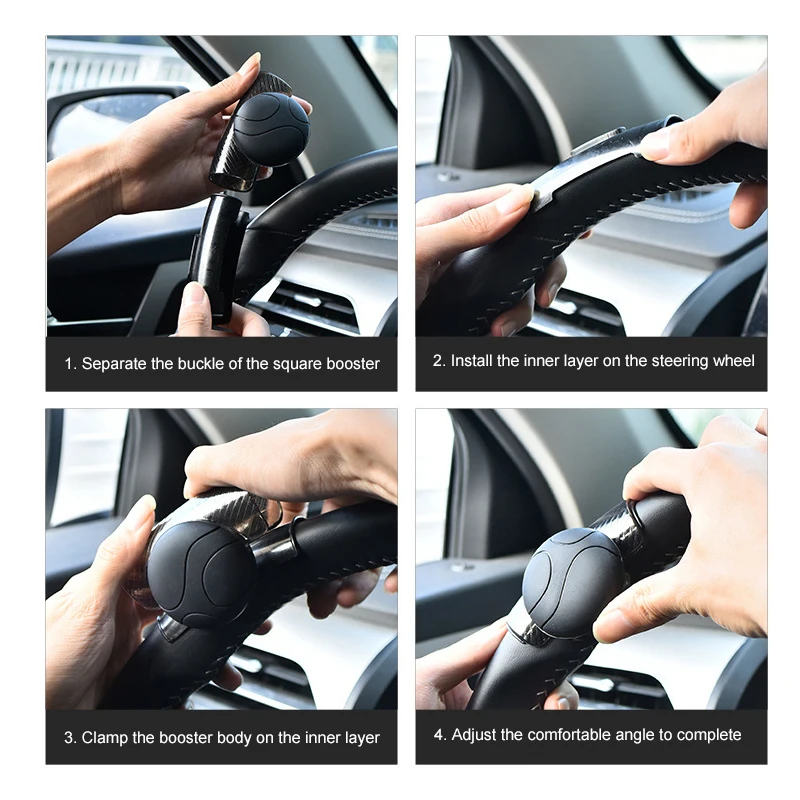 1. Separate the buckle of the square booster

2. Install the inner layer on the steering wheel

3. Clamp the booster body on the inner layer

4. Adjust the comfortable angle to complete