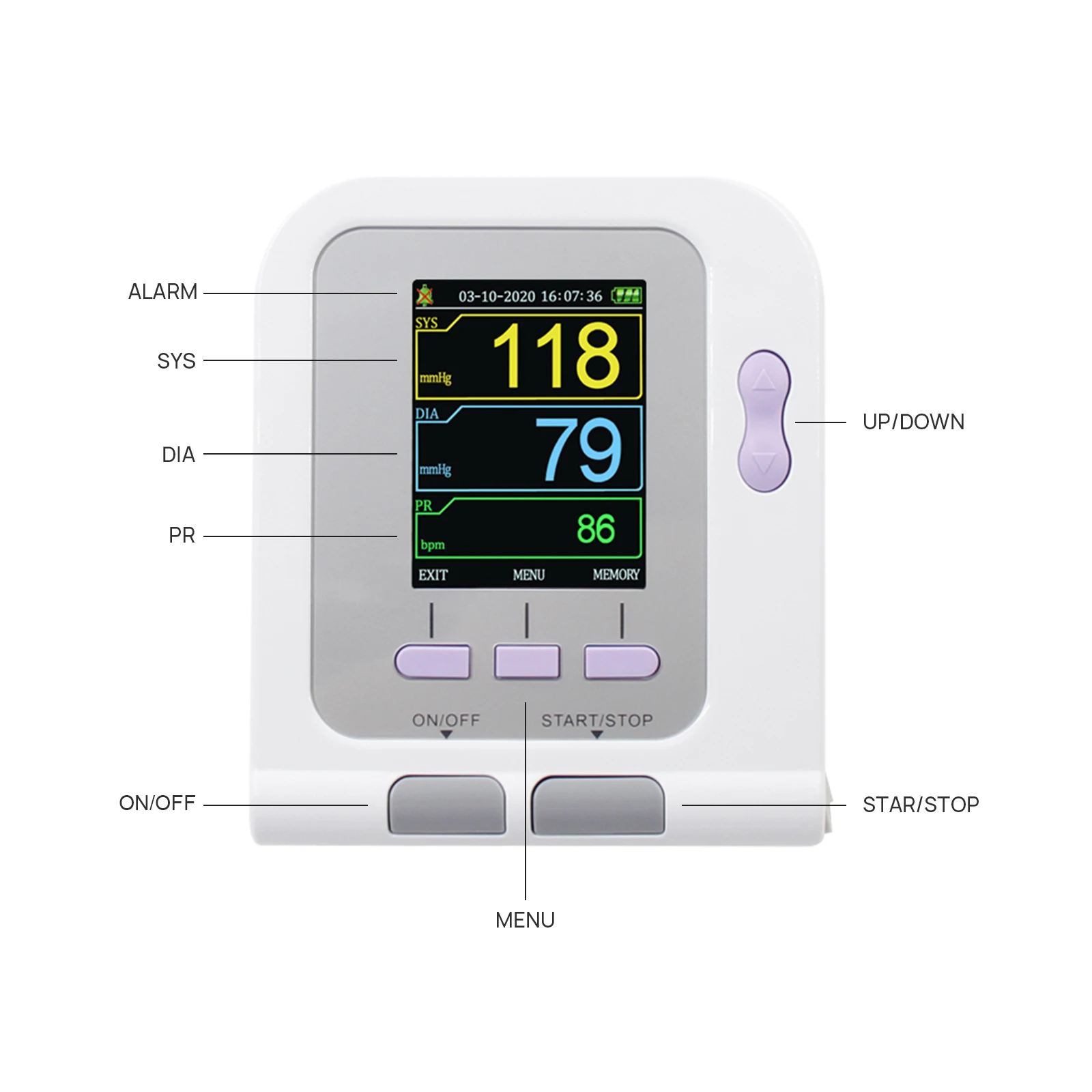 ALARM

SYS

DIA

PR

03-10-2020 16:07:36

SYS
118
mmHg

DIA
79
mmHg

PR
86
bpm

EXIT MENU MEMORY

UP/DOWN

ON/OFF START/STOP

ON/OFF

STAR/STOP

MENU