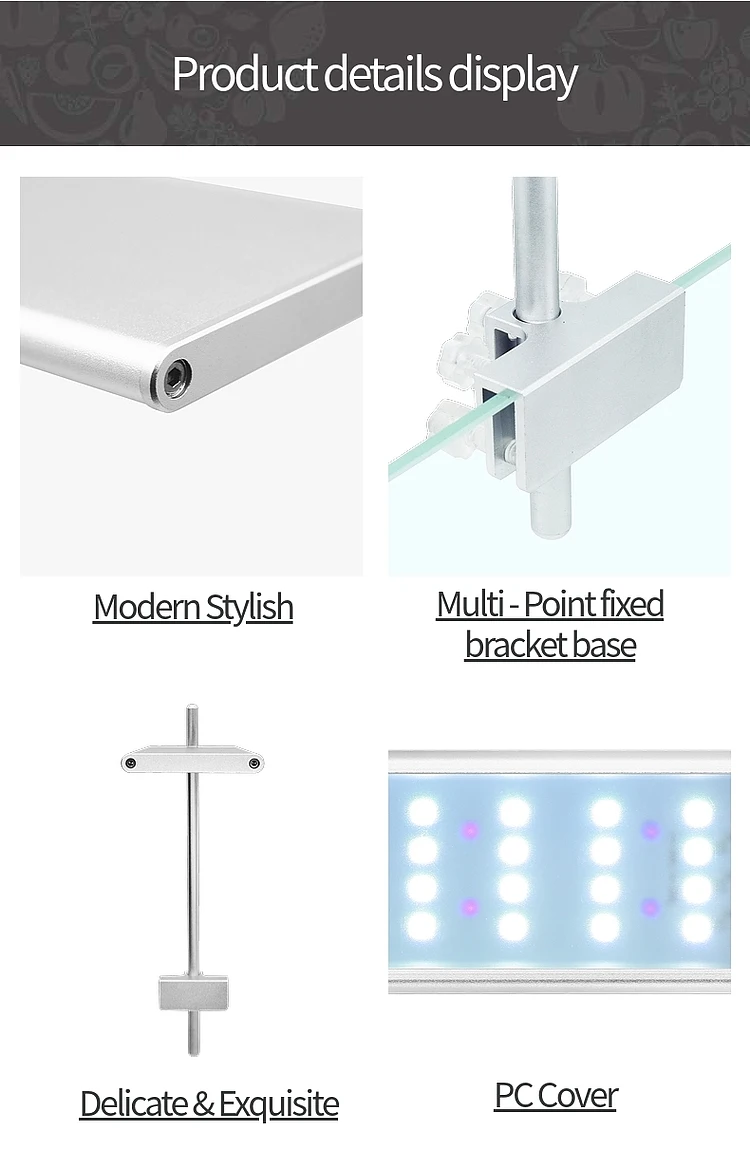 Product details display

Modern Stylish

Multi - Point fixed bracket base

Delicate & Exquisite

PC Cover