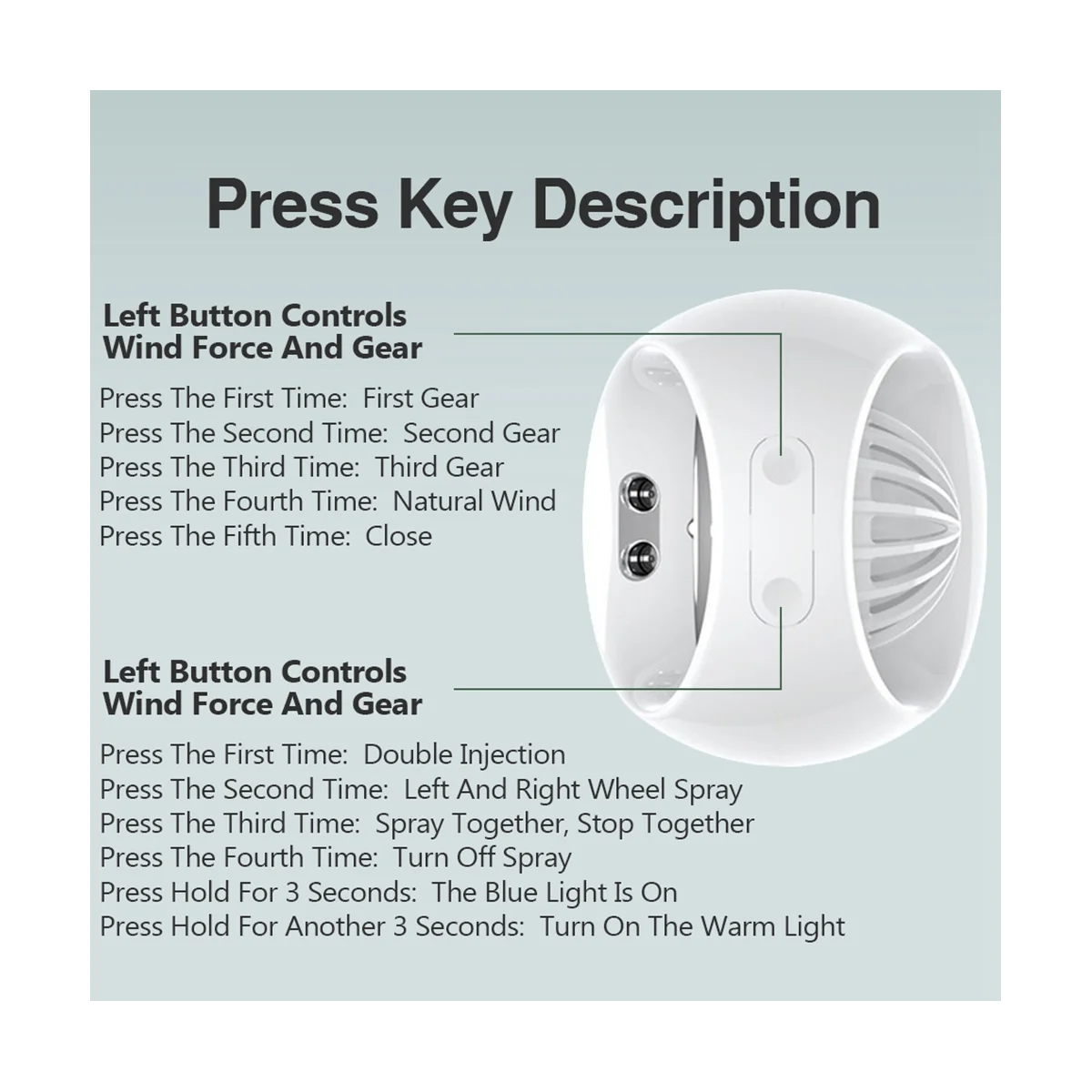 Press Key Description

Left Button Controls
Wind Force And Gear

Press The First Time: First Gear
Press The Second Time: Second Gear
Press The Third Time: Third Gear
Press The Fourth Time: Natural Wind
Press The Fifth Time: Close

Left Button Controls
Wind Force And Gear

Press The First Time: Double Injection
Press The Second Time: Left And Right Wheel Spray
Press The Third Time: Spray Together, Stop Together
Press The Fourth Time: Turn Off Spray
Press Hold For 3 Seconds: The Blue Light Is On
Press Hold For Another 3 Seconds: Turn On The Warm Light