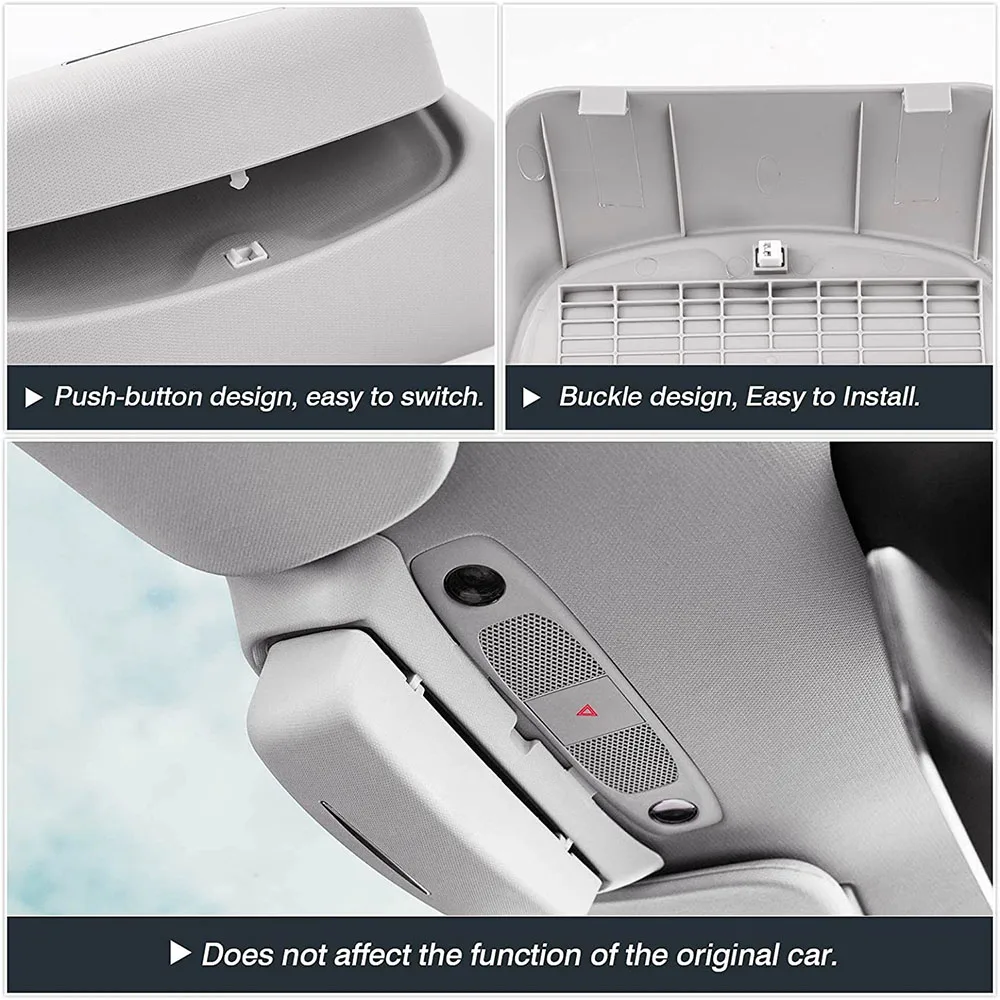 ▶ Push-button design, easy to switch.

▶ Buckle design, Easy to Install.

▶ Does not affect the function of the original car.