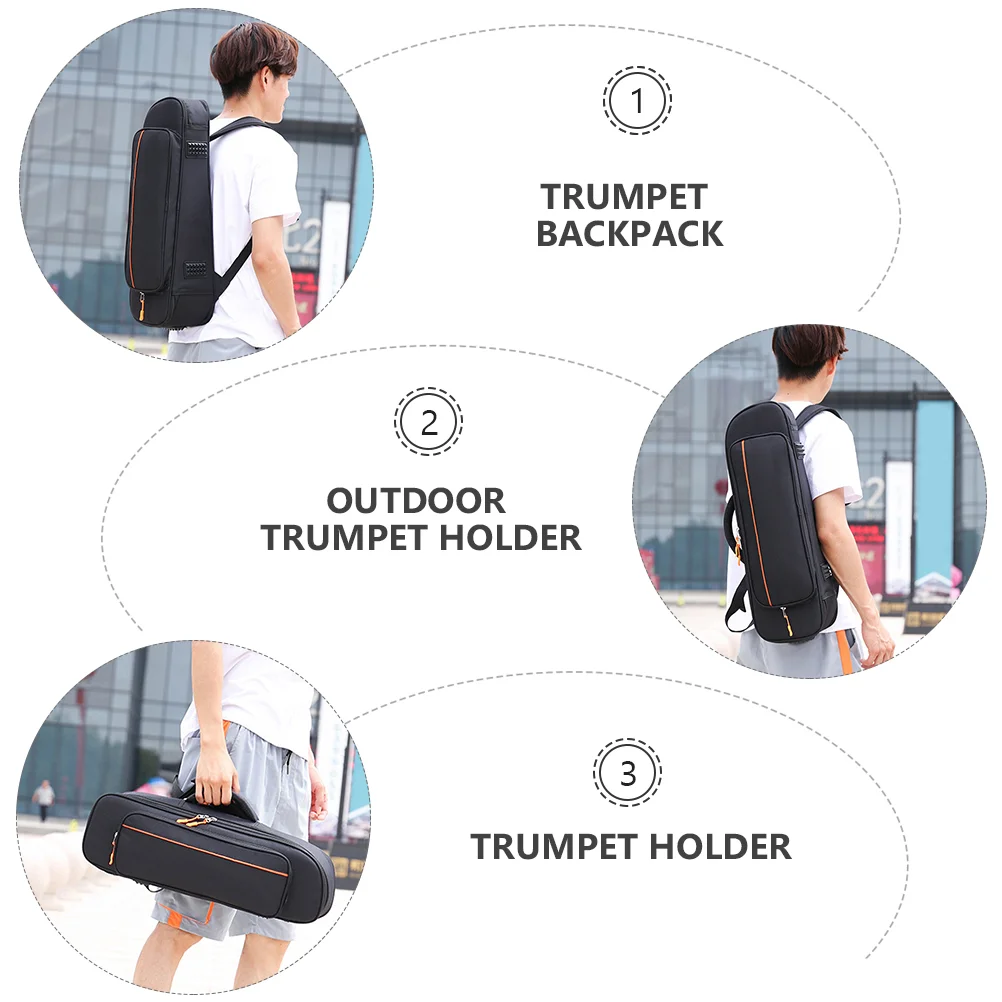 1

TRUMPET BACKPACK

2

OUTDOOR TRUMPET HOLDER

3

TRUMPET HOLDER