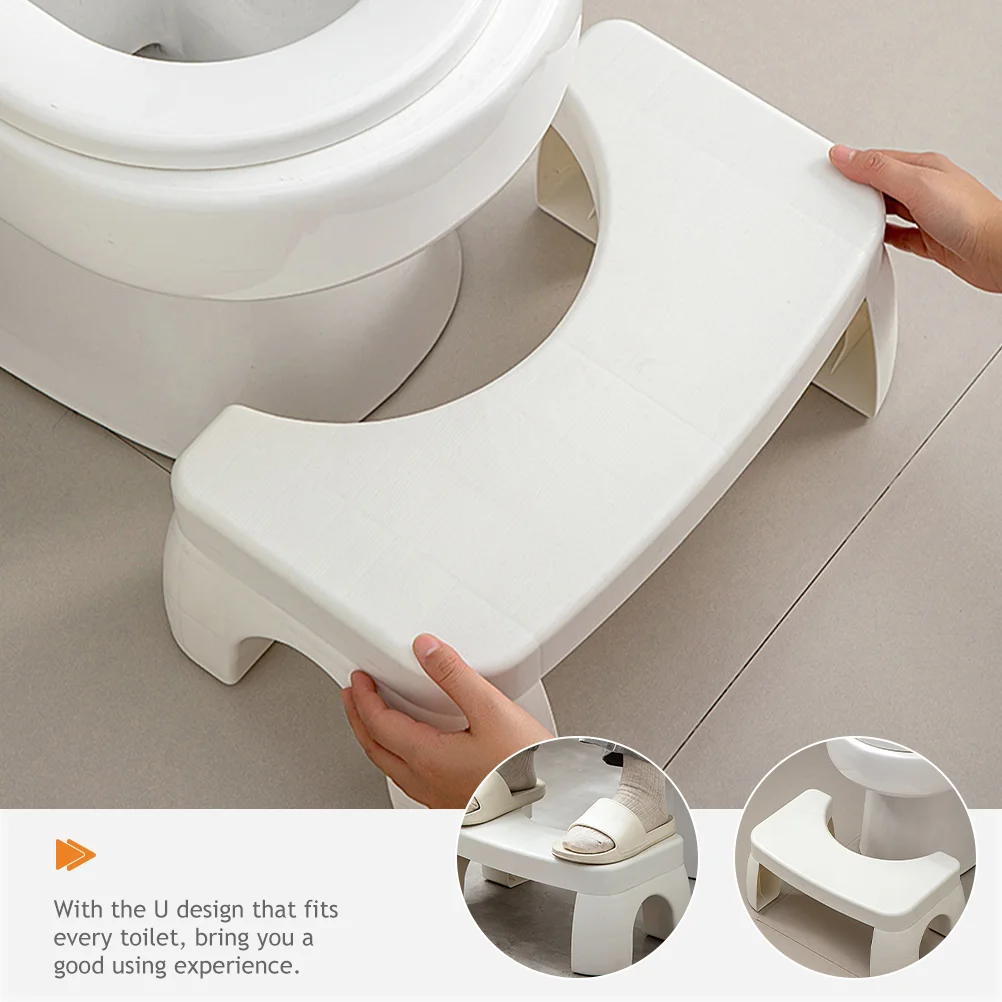 With the U design that fits every toilet, bring you a good using experience.