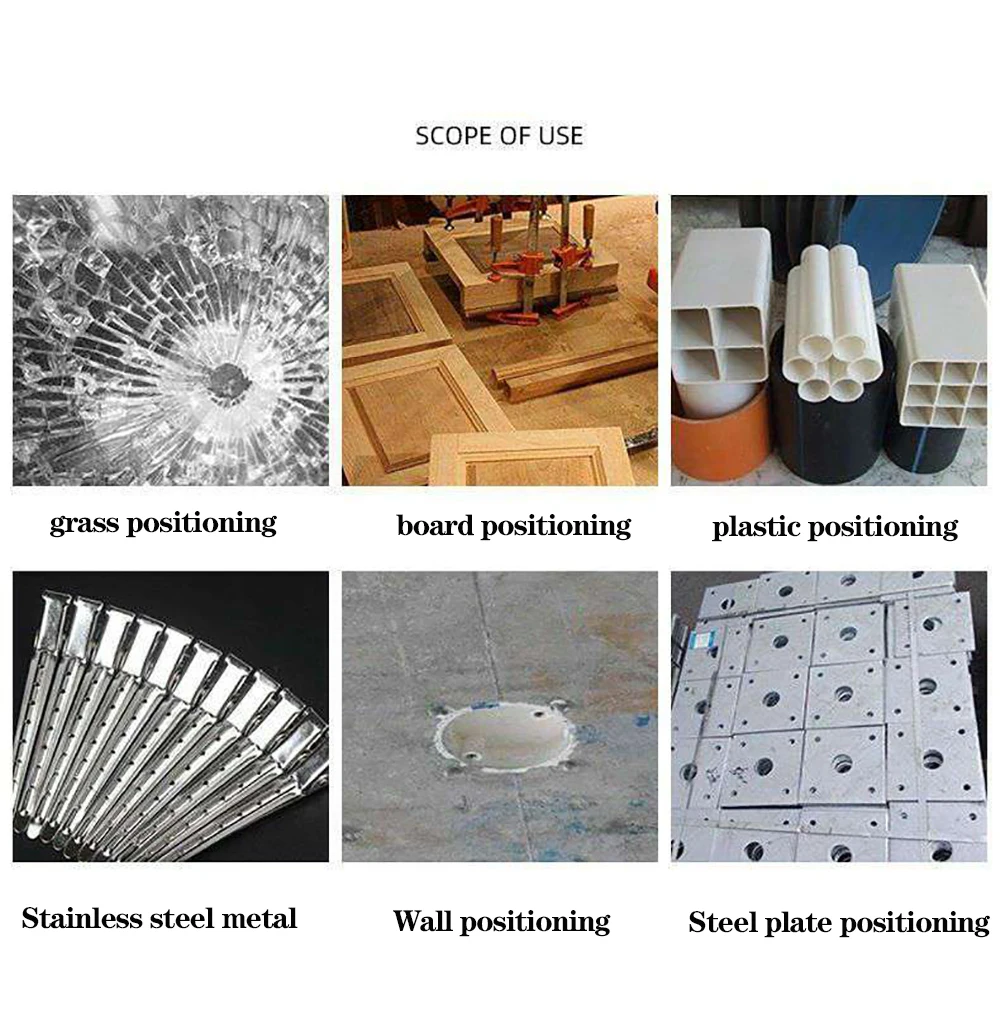 SCOPE OF USE

grass positioning

board positioning

plastic positioning

Stainless steel metal

Wall positioning

Steel plate positioning