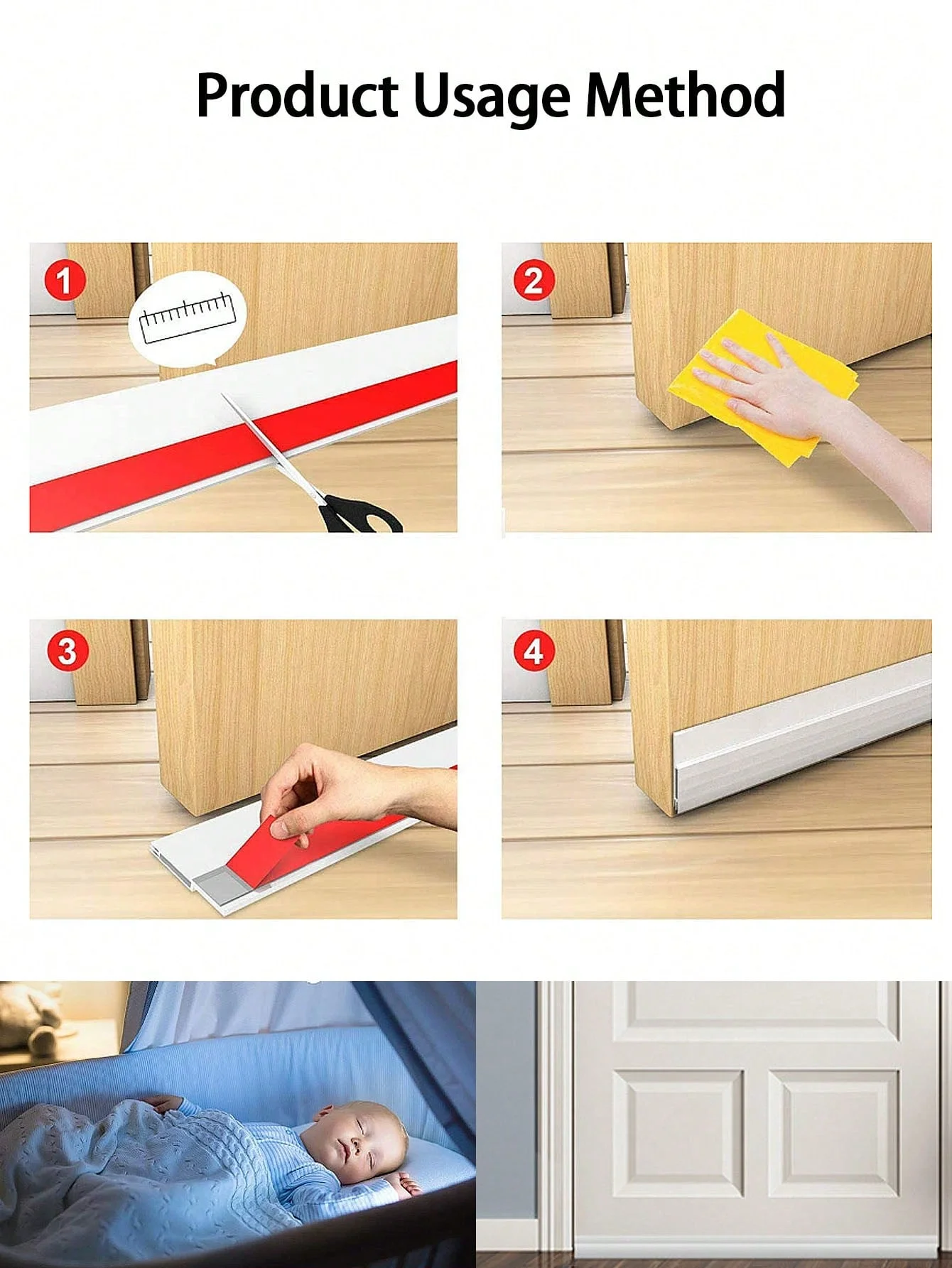 Product Usage Method

1

2

3

4