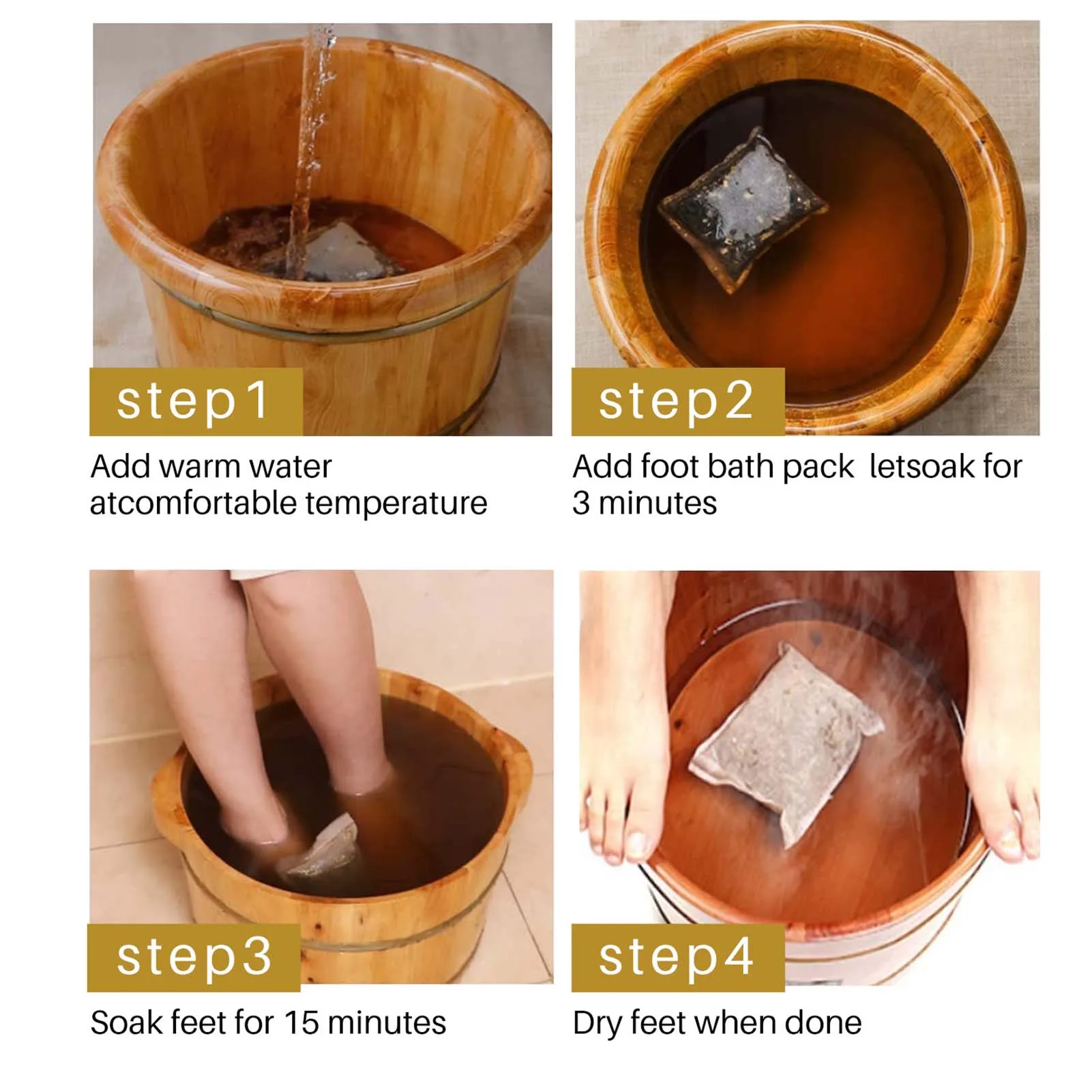 step1

Add warm water atcomfortable temperature

step2

Add foot bath pack  letsoak for 3 minutes

step3

Soak feet for 15 minutes

step4

Dry feet when done