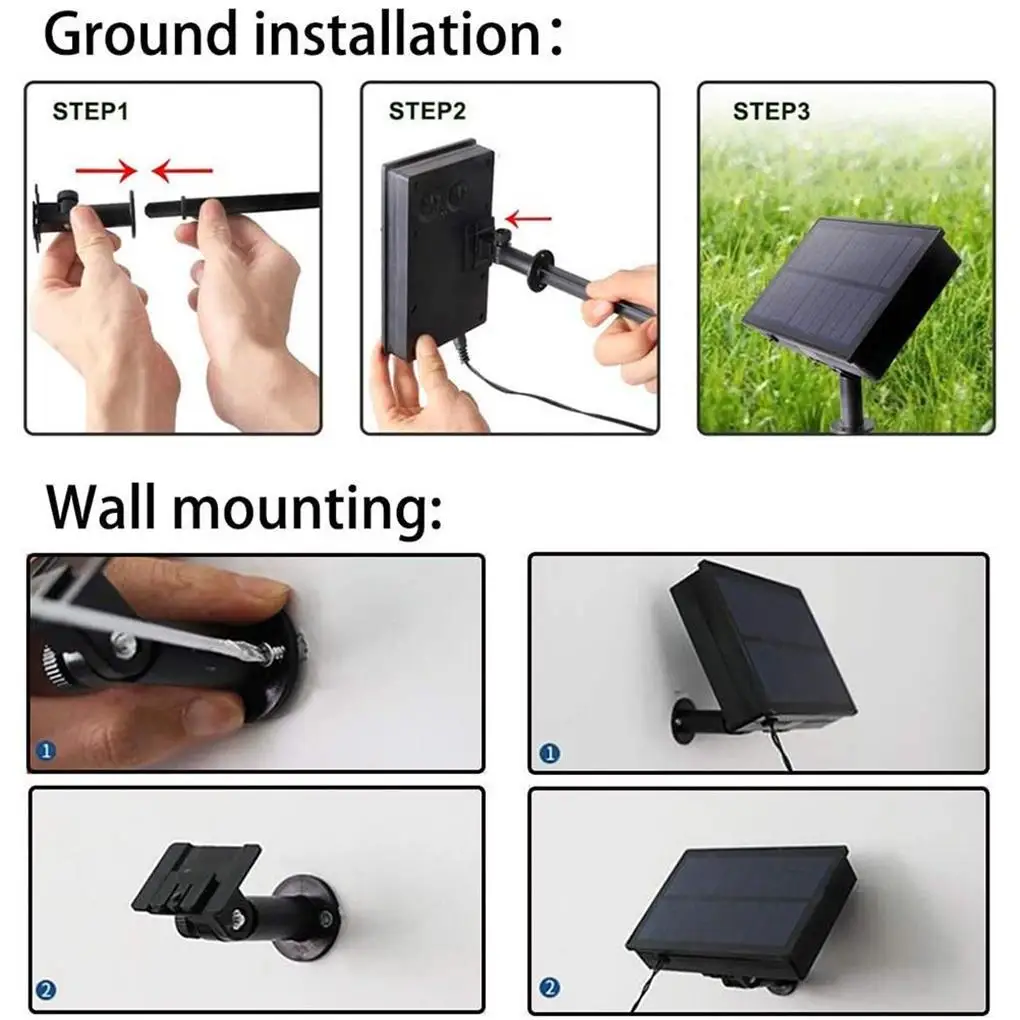 Ground installation:

STEP1

STEP2

STEP3

Wall mounting:

1

1

2

2