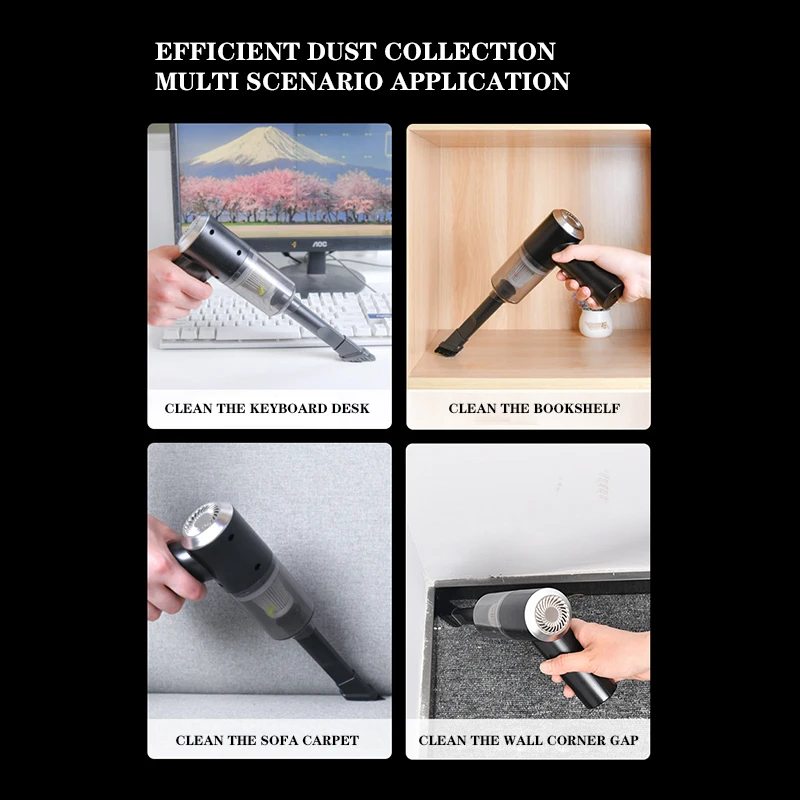 EFFICIENT DUST COLLECTION
MULTI SCENARIO APPLICATION

AOC

CLEAN THE KEYBOARD DESK

CLEAN THE BOOKSHELF

CLEAN THE SOFA CARPET

CLEAN THE WALL CORNER GAP