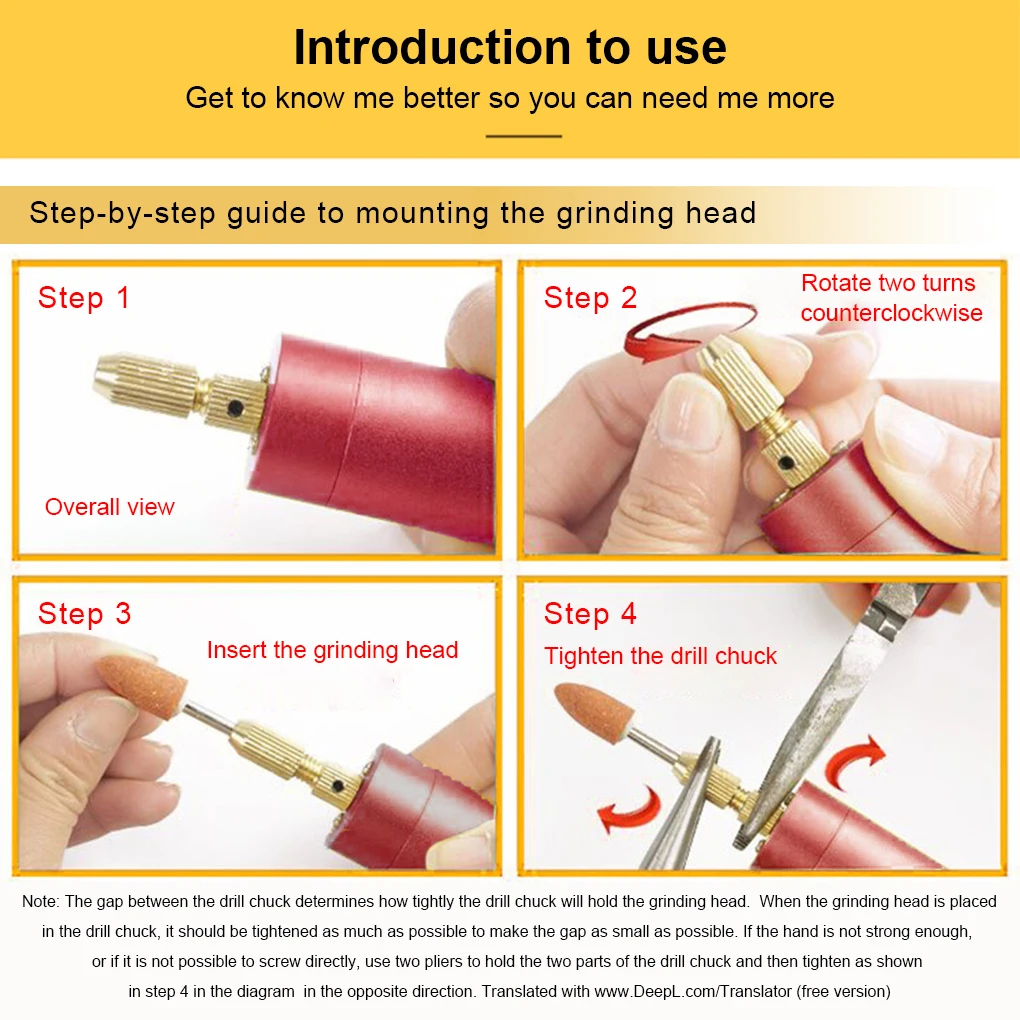 Introduction to use
Get to know me better so you can need me more

Step-by-step guide to mounting the grinding head

Step 1
Overall view

Step 2
Rotate two turns counterclockwise

Step 3
Insert the grinding head

Step 4
Tighten the drill chuck

Note: The gap between the drill chuck determines how tightly the drill chuck will hold the grinding head. When the grinding head is placed in the drill chuck, it should be tightened as much as possible to make the gap as small as possible. If the hand is not strong enough, or if it is not possible to screw directly, use two pliers to hold the two parts of the drill chuck and then tighten as shown in step 4 in the diagram in the opposite direction. Translated with www.DeepL.com/Translator (free version)