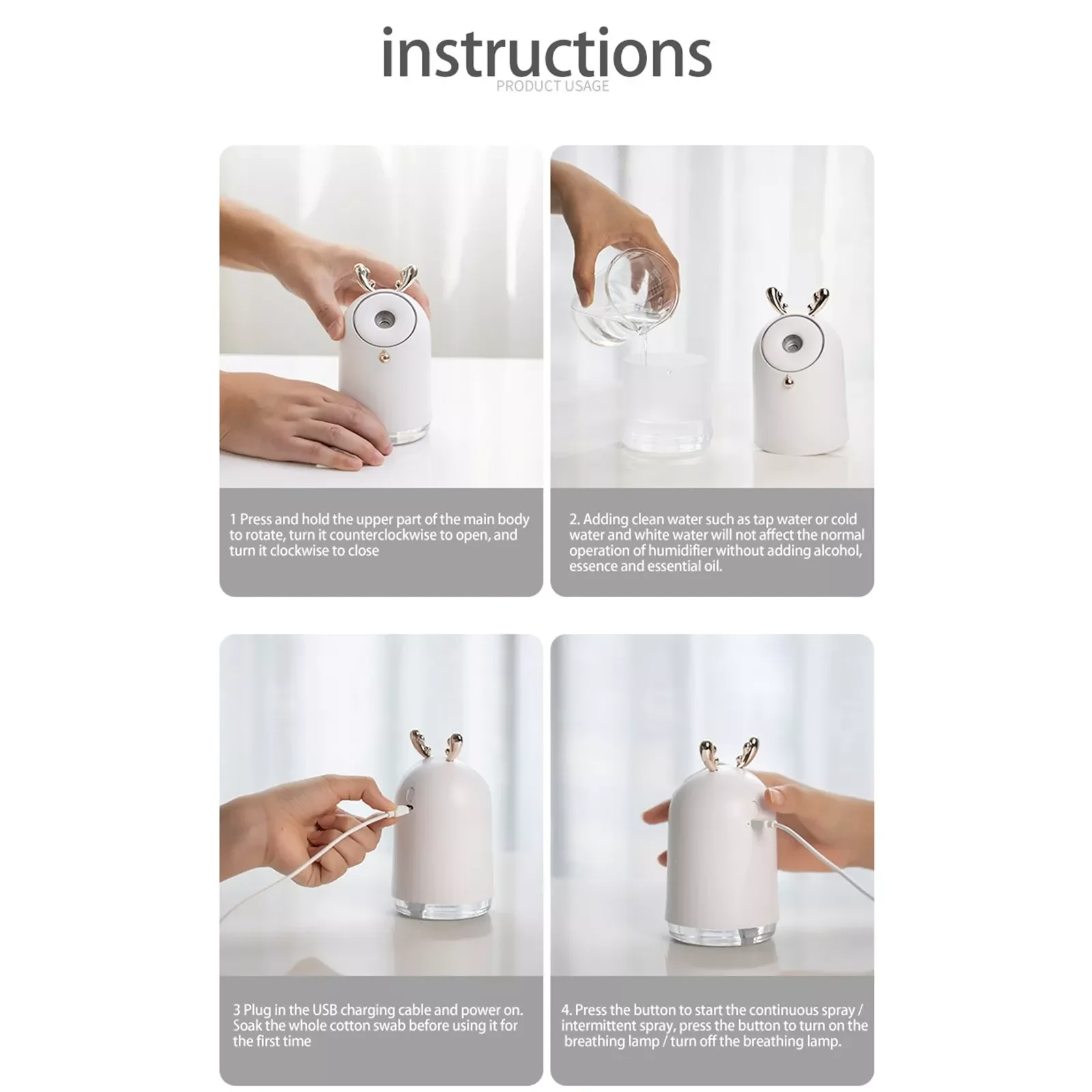 instructions
PRODUCT USAGE

1 Press and hold the upper part of the main body to rotate, turn it counterclockwise to open, and turn it clockwise to close

2. Adding clean water such as tap water or cold water and white water will not affect the normal operation of humidifier without adding alcohol, essence and essential oil.

3 Plug in the USB charging cable and power on. Soak the whole cotton swab before using it for the first time

4. Press the button to start the continuous spray / intermittent spray, press the button to turn on the breathing lamp / turn off the breathing lamp.