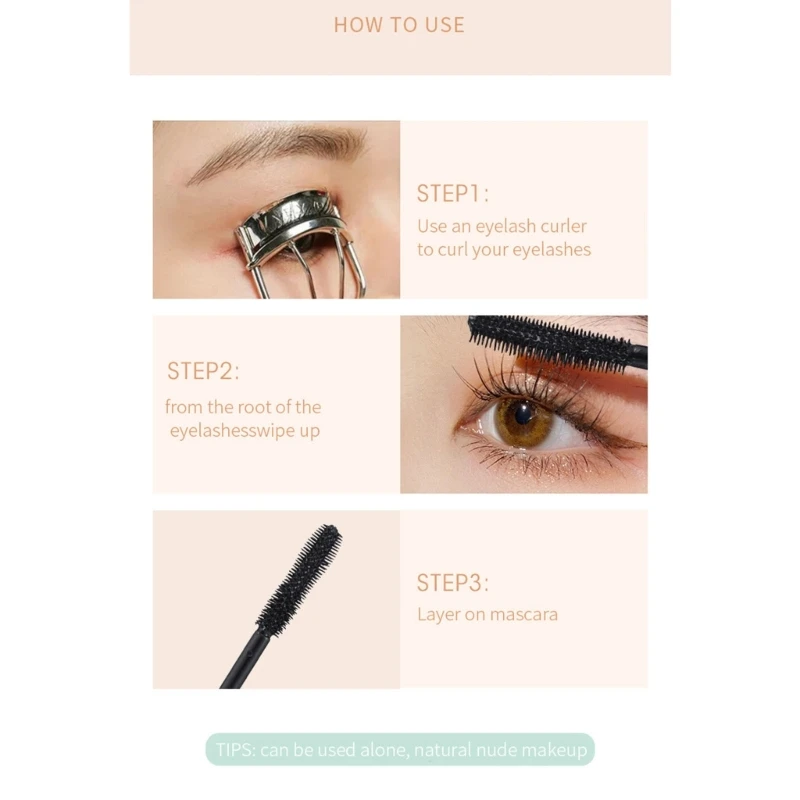 HOW TO USE

STEP1:
Use an eyelash curler to curl your eyelashes

STEP2:
from the root of the eyelashesswipe up

STEP3:
Layer on mascara

TIPS: can be used alone, natural nude makeup