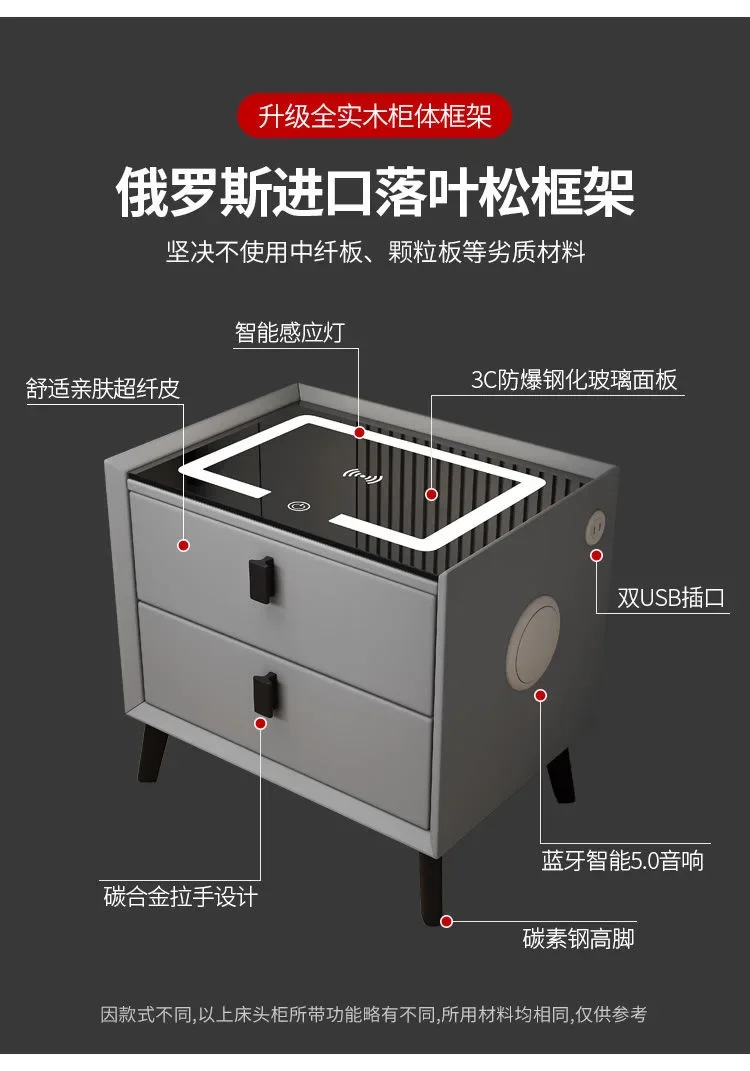 升级全实木柜体框架

俄罗斯进口落叶松框架

坚决不使用中纤板、颗粒板等劣质材料

智能感应灯

舒适亲肤超纤皮

3C防爆钢化玻璃面板

双USB插口

蓝牙智能5.0音响

碳合金拉手设计

碳素钢高脚

因款式不同,以上床头柜所带功能略有不同,所用材料均相同,仅供参考