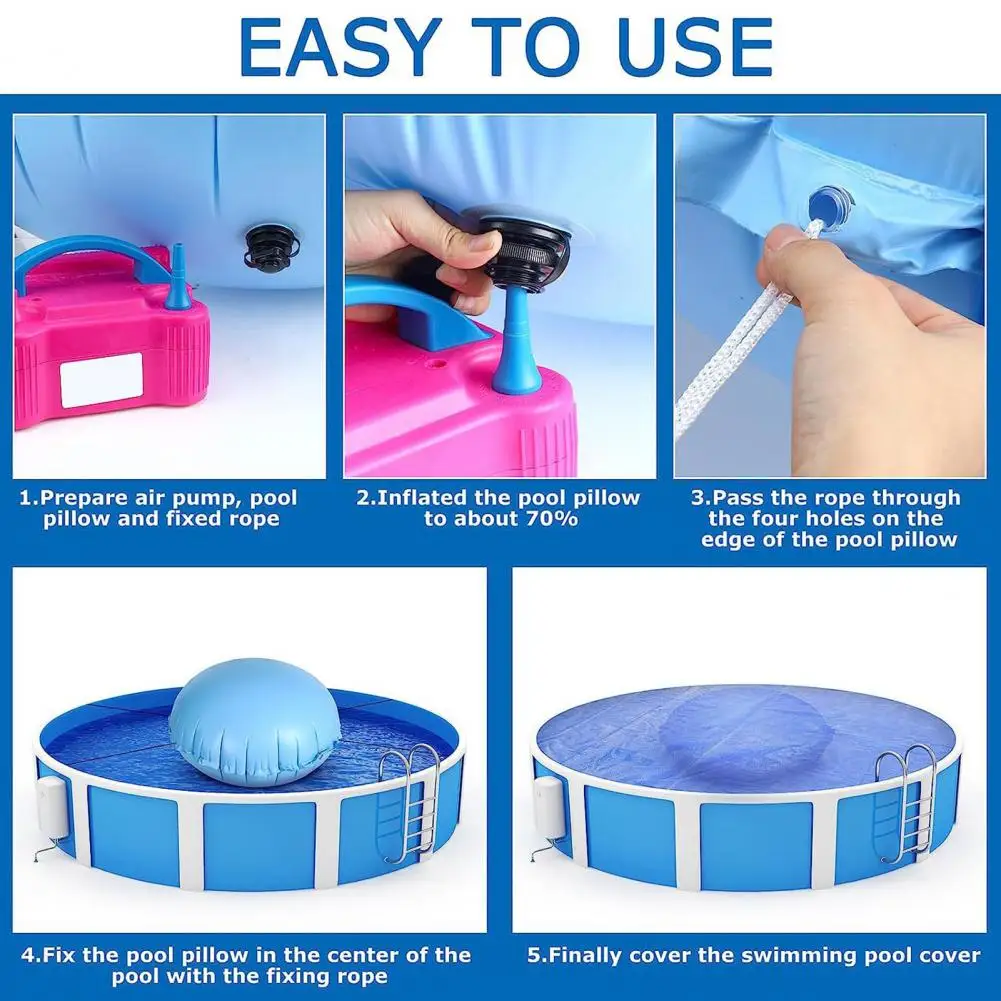 EASY TO USE

1.Prepare air pump, pool pillow and fixed rope

2.Inflated the pool pillow to about 70%

3.Pass the rope through the four holes on the edge of the pool pillow

4.Fix the pool pillow in the center of the pool with the fixing rope

5.Finally cover the swimming pool cover