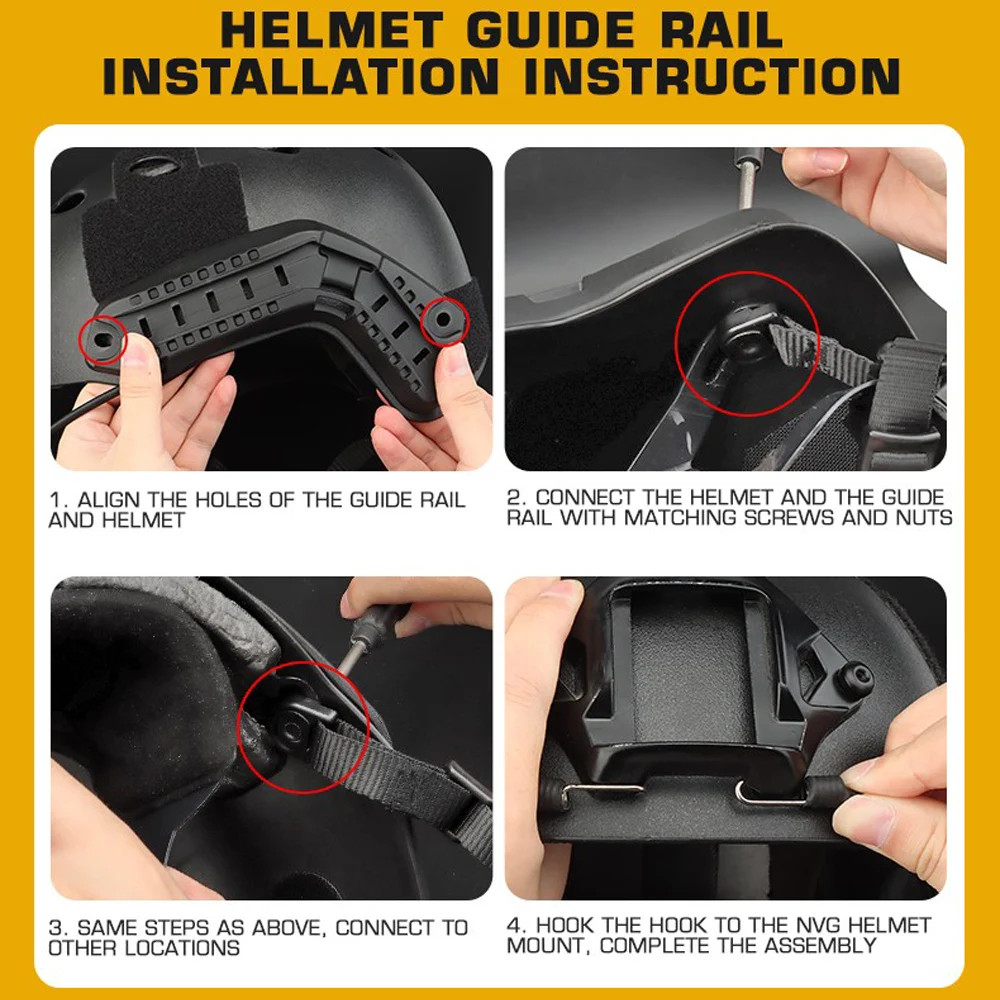 HELMET GUIDE RAIL INSTALLATION INSTRUCTION

1. ALIGN THE HOLES OF THE GUIDE RAIL AND HELMET

2. CONNECT THE HELMET AND THE GUIDE RAIL WITH MATCHING SCREWS AND NUTS

3. SAME STEPS AS ABOVE, CONNECT TO OTHER LOCATIONS

4. HOOK THE HOOK TO THE NVG HELMET MOUNT, COMPLETE THE ASSEMBLY