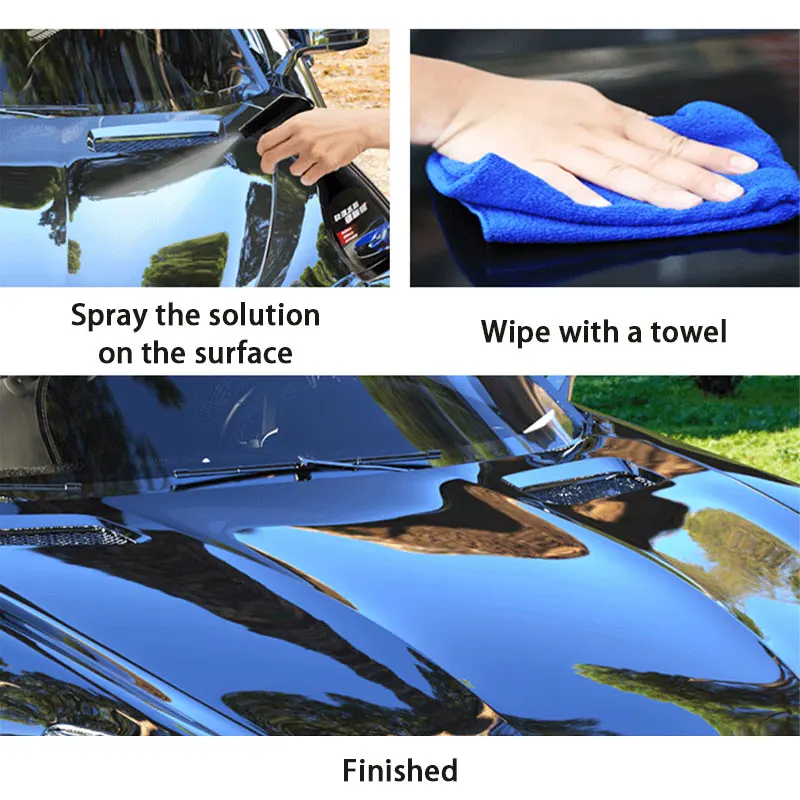 Spray the solution on the surface

Wipe with a towel

Finished