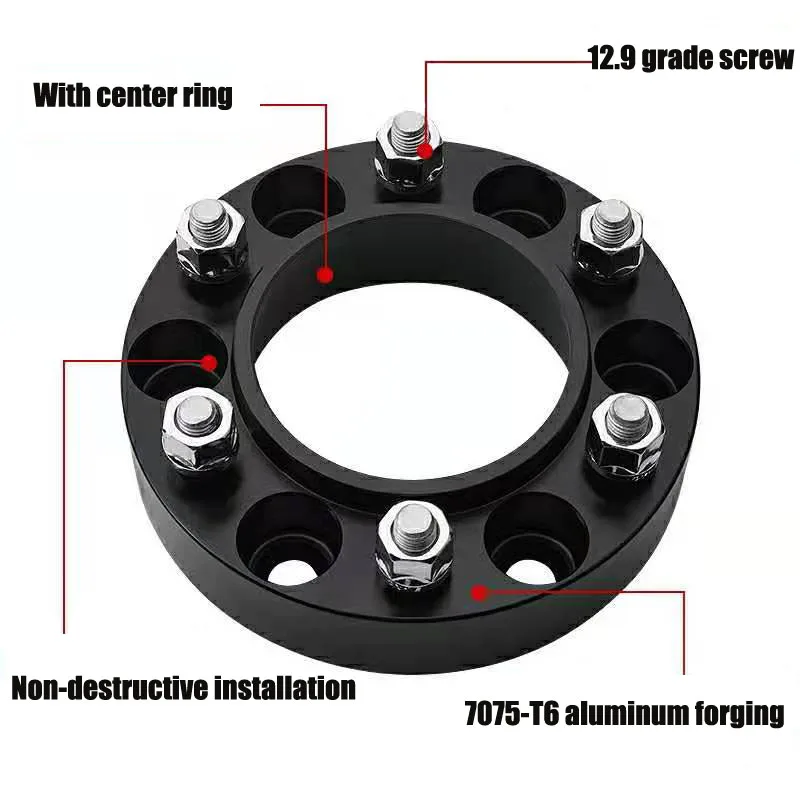 12.9 grade screw

With center ring

Non-destructive installation

7075-T6 aluminum forging