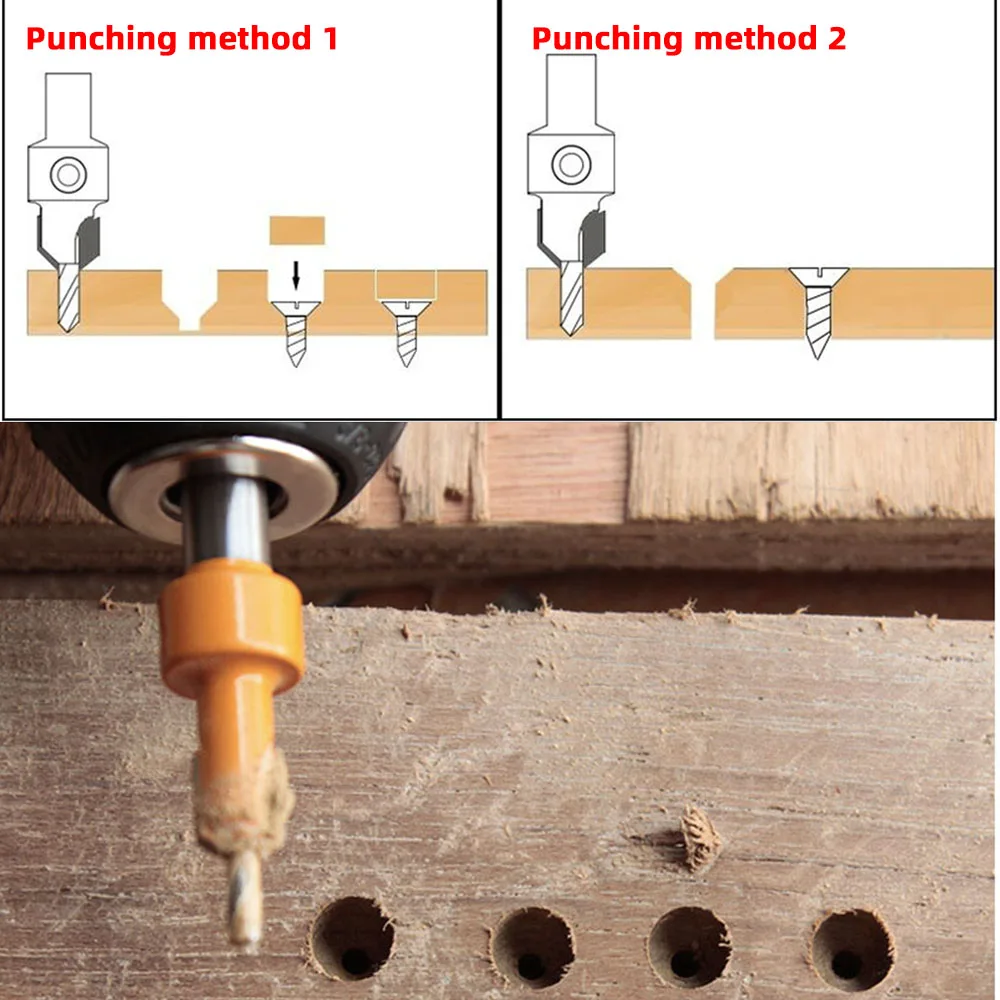 Punching method 1

Punching method 2