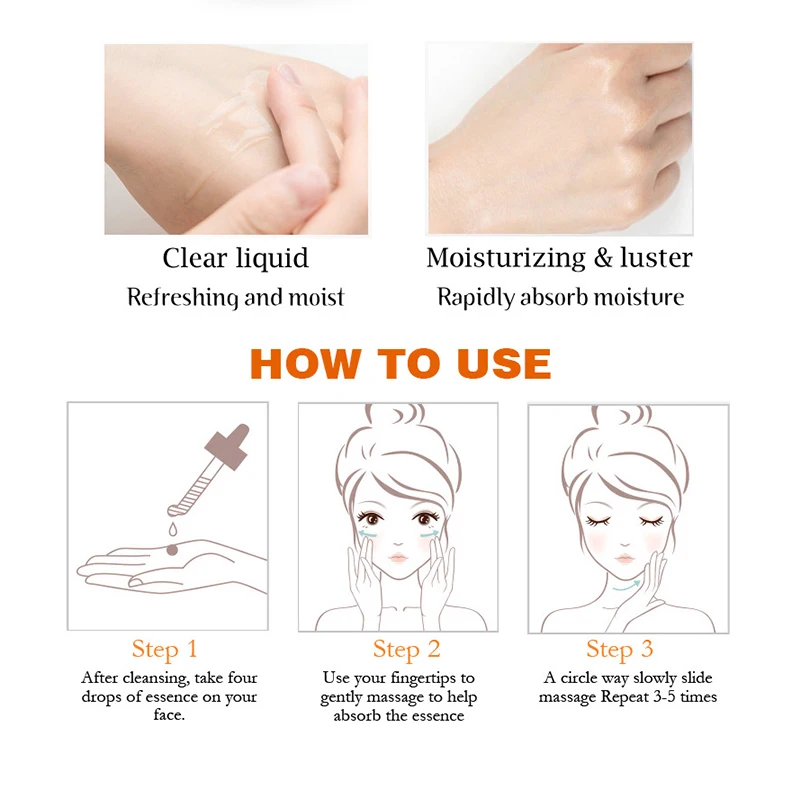 Clear liquid
Refreshing and moist

Moisturizing & luster
Rapidly absorb moisture

HOW TO USE

Step 1
After cleansing, take four drops of essence on your face.

Step 2
Use your fingertips to gently massage to help absorb the essence

Step 3
A circle way slowly slide massage Repeat 3-5 times