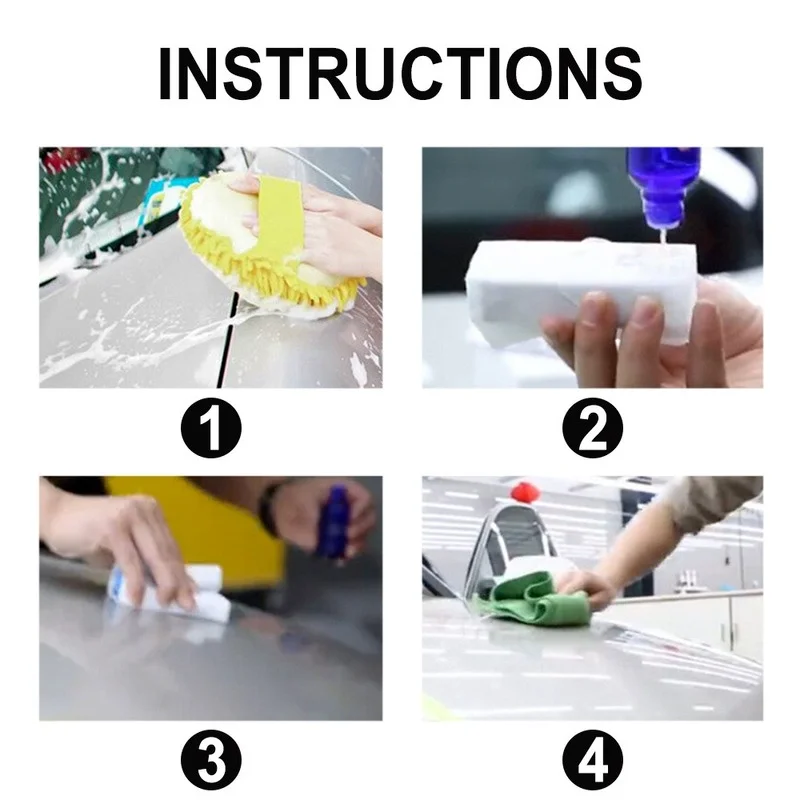 INSTRUCTIONS

1

2

3

4