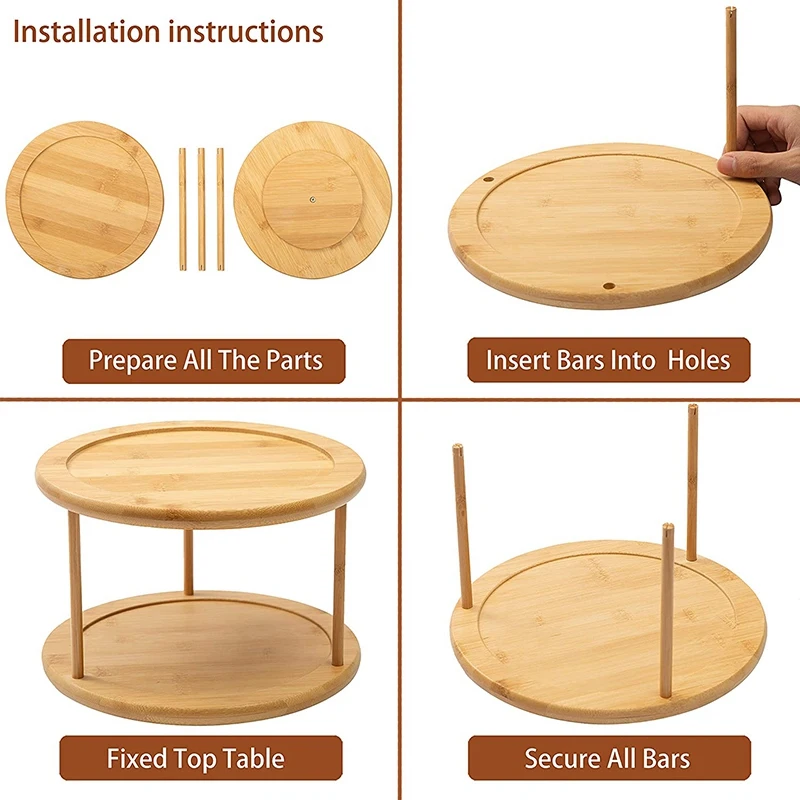 Installation instructions

Prepare All The Parts

Insert Bars Into  Holes

Fixed Top Table

Secure All Bars