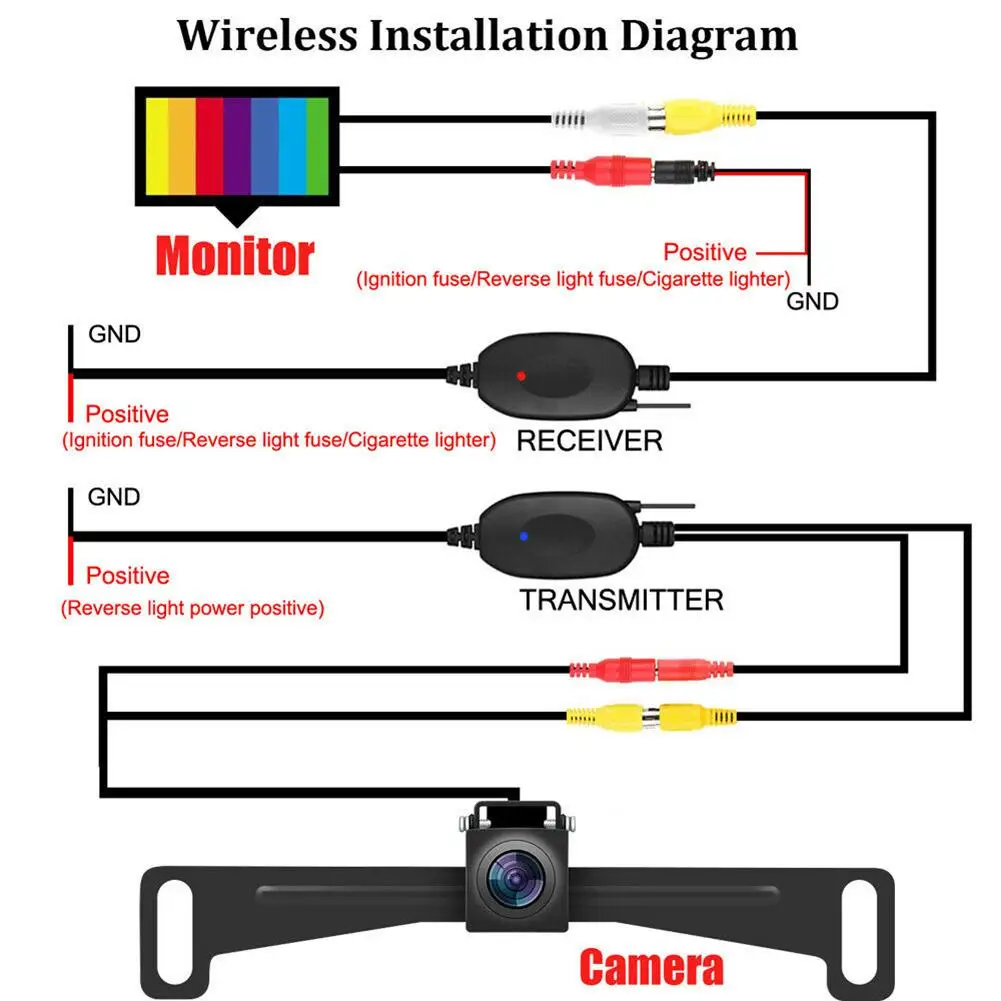 Wireless Installation Diagram

Monitor

Positive
(Ignition fuse/Reverse light fuse/Cigarette lighter)
GND

GND
Positive
(Ignition fuse/Reverse light fuse/Cigarette lighter)
RECEIVER

GND
Positive
(Reverse light power positive)
TRANSMITTER

Camera