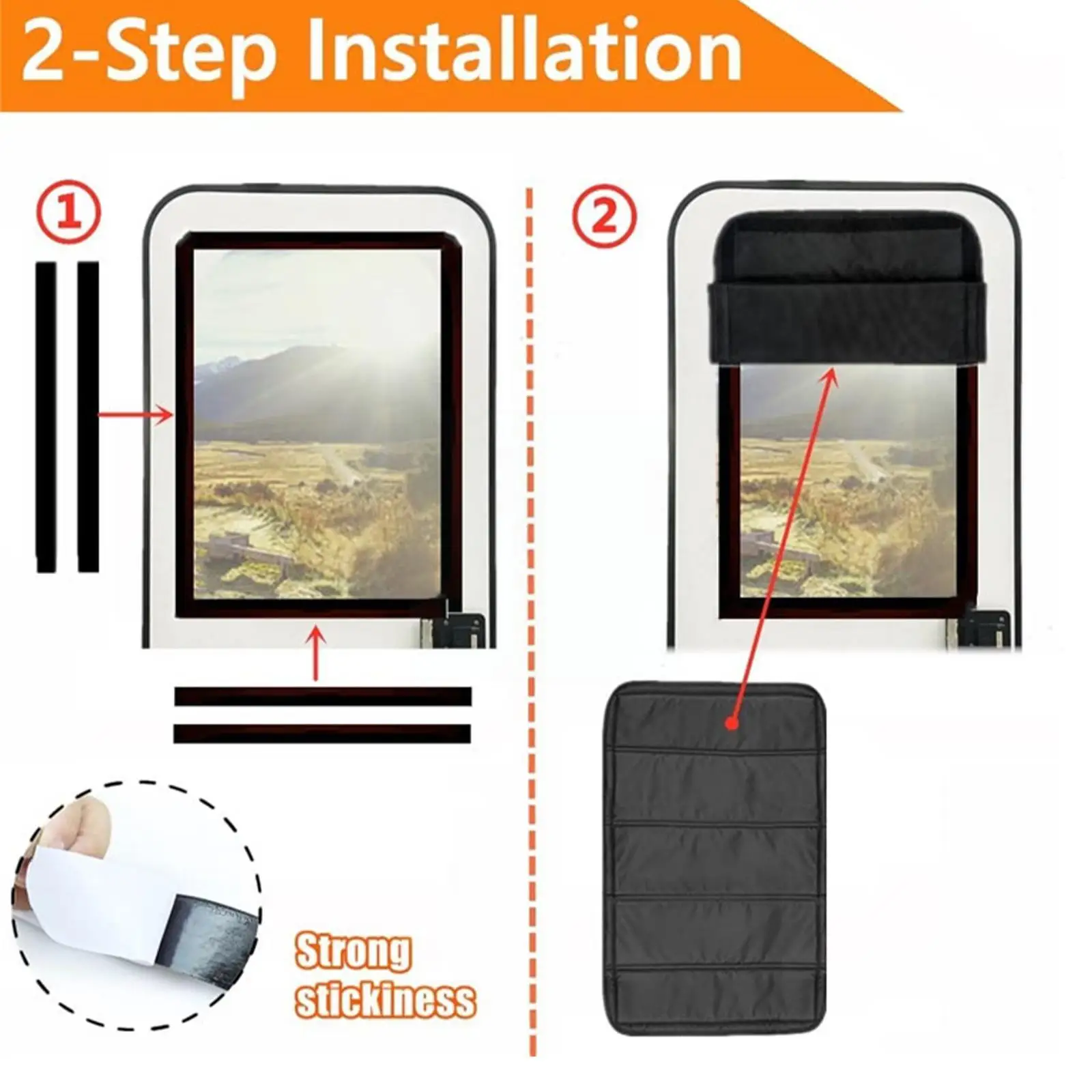 2-Step Installation

①

②

Strong stickiness