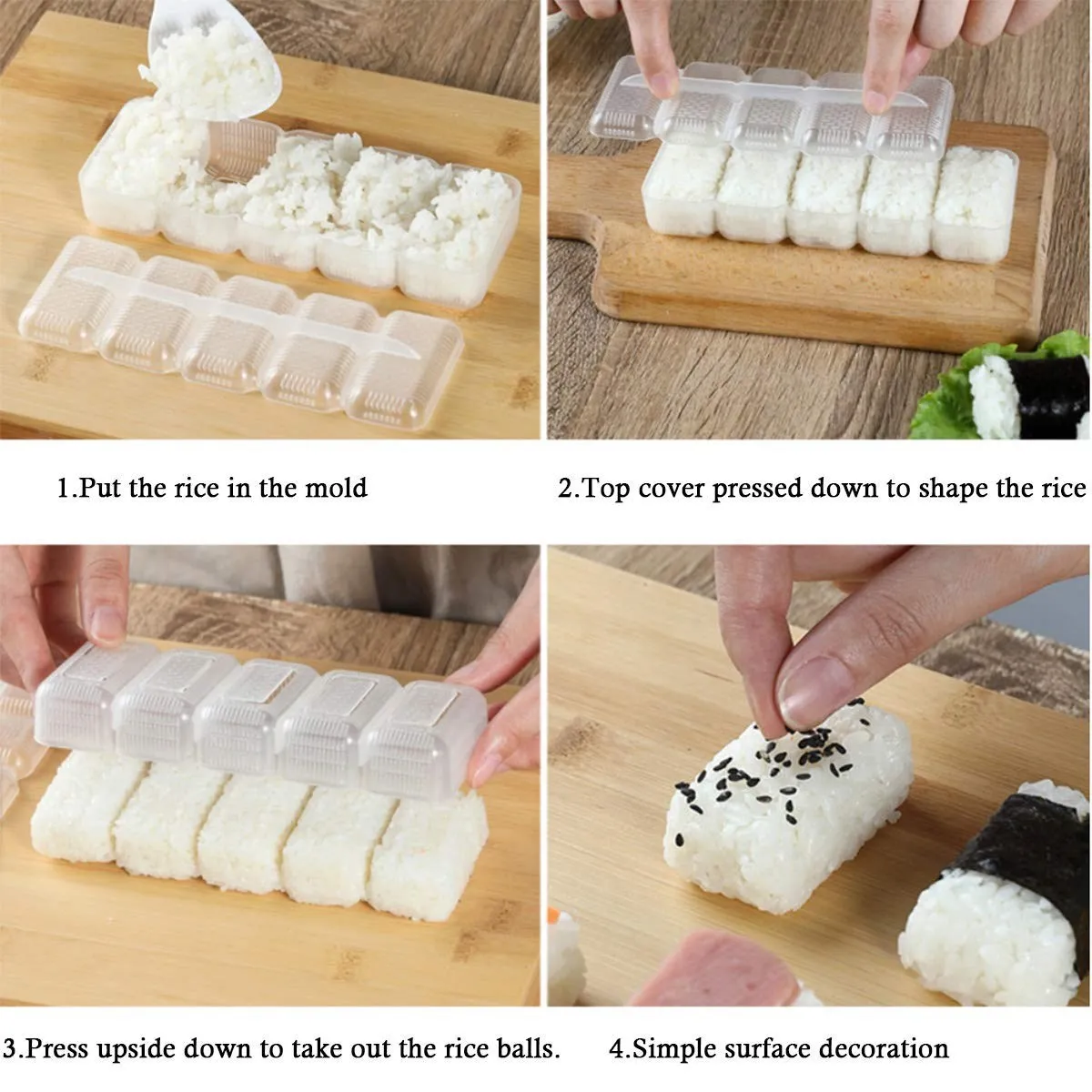 1.Put the rice in the mold

2.Top cover pressed down to shape the rice

3.Press upside down to take out the rice balls.

4.Simple surface decoration