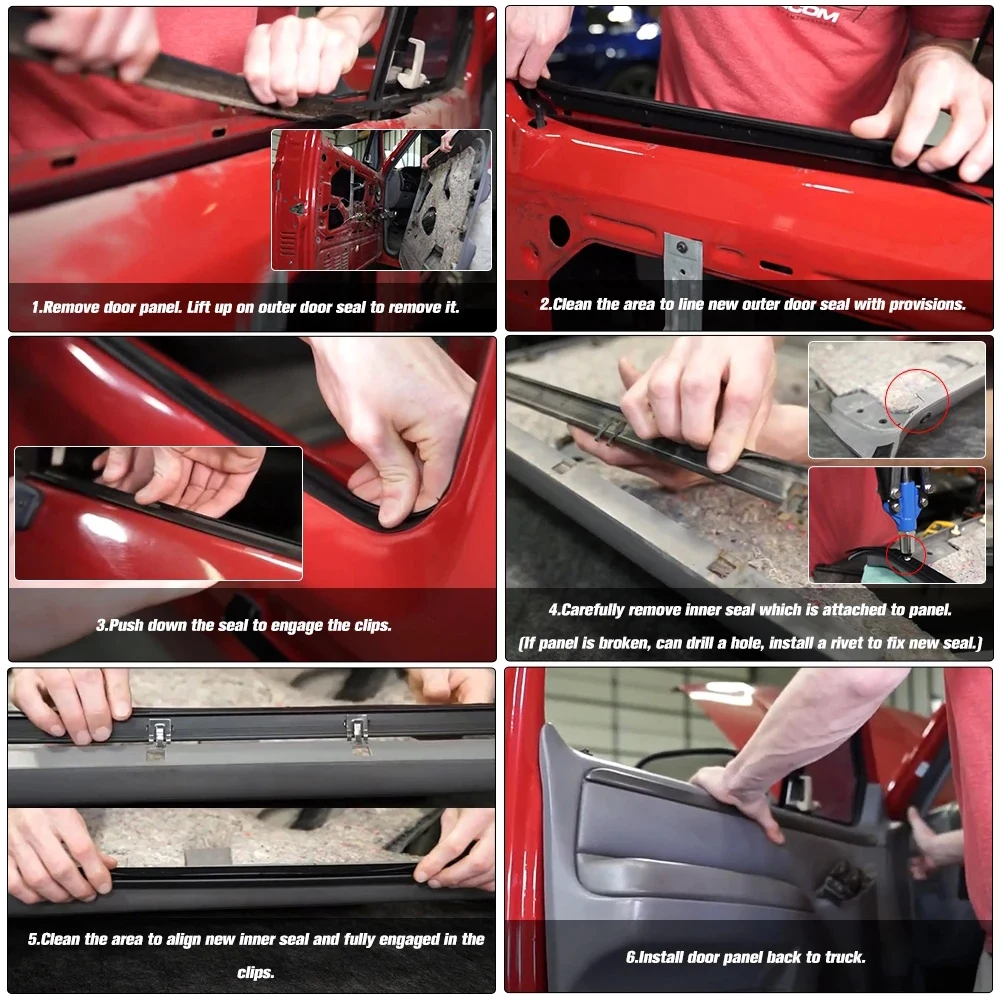 .COM

1.Remove door panel. Lift up on outer door seal to remove it.

2.Clean the area to line new outer door seal with provisions.

3.Push down the seal to engage the clips.

4.Carefully remove inner seal which is attached to panel.

(If panel is broken, can drill a hole, install a rivet to fix new seal.)

5.Clean the area to align new inner seal and fully engaged in the clips.

6.Install door panel back to truck.