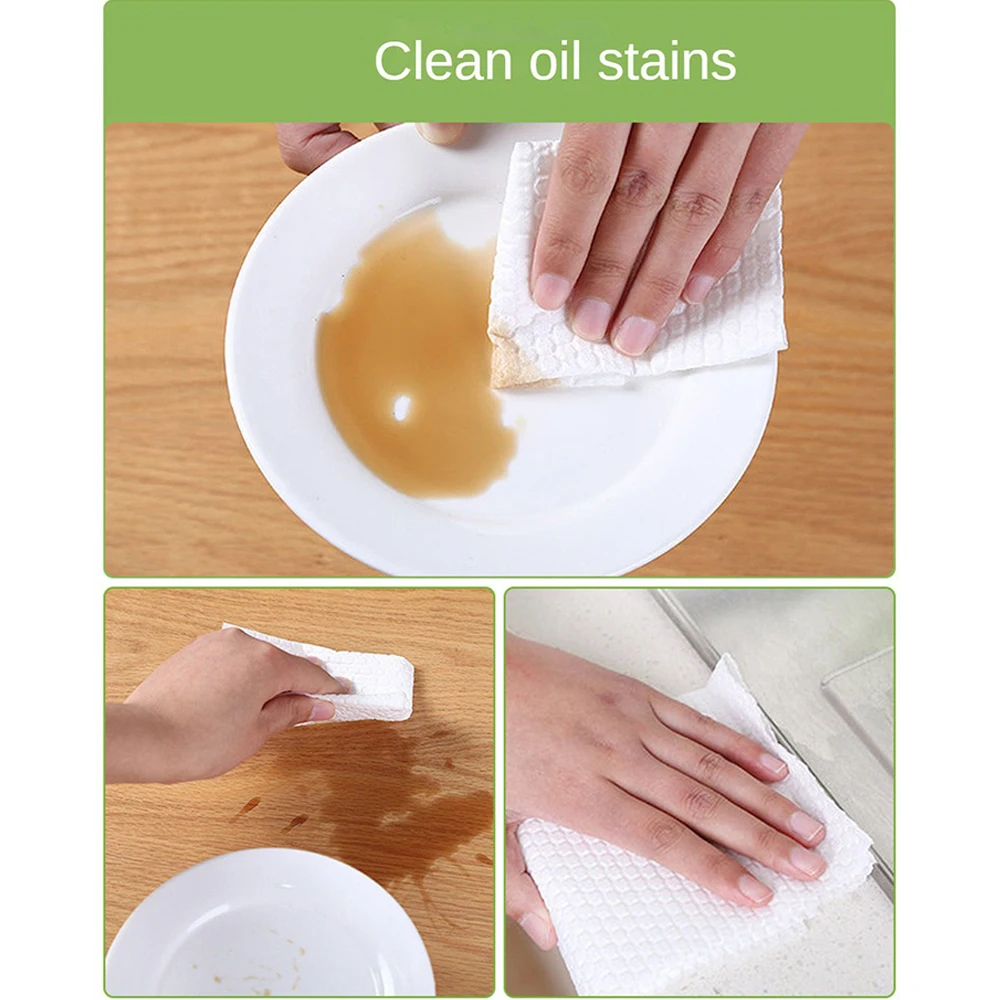 Clean oil stains