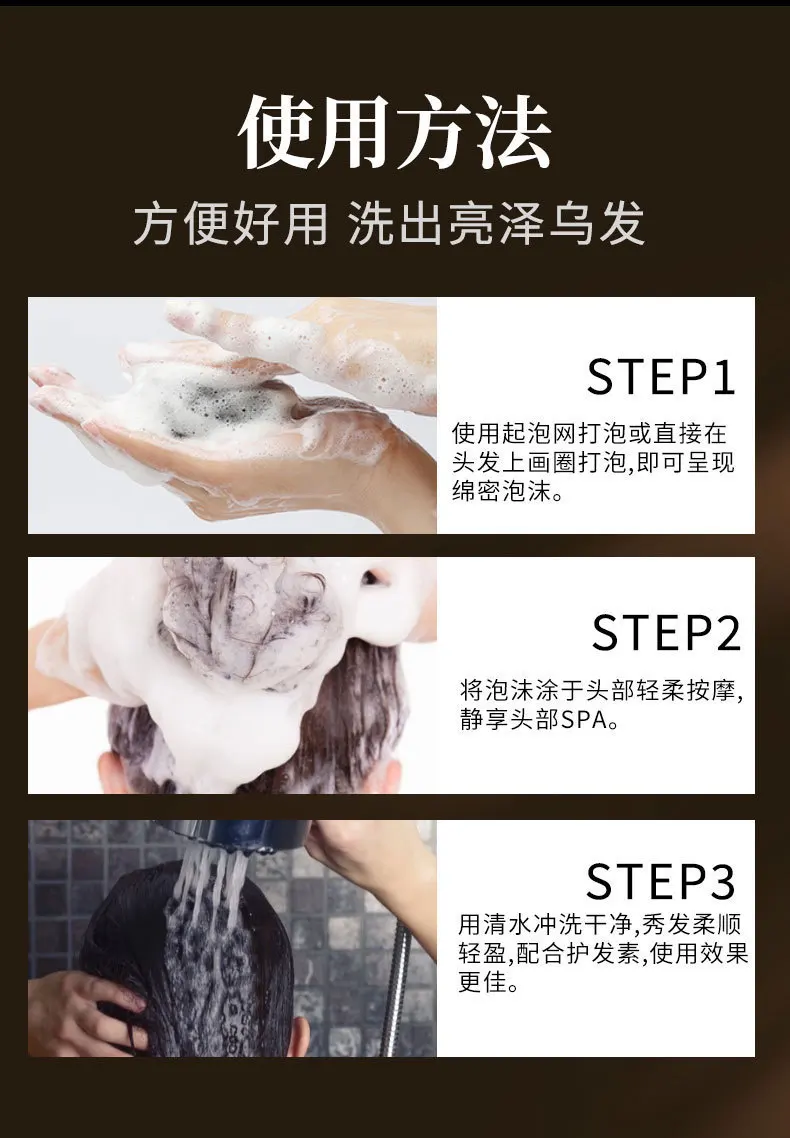 使用方法

方便好用 洗出亮泽乌发

STEP1

使用起泡网打泡或直接在头发上画圈打泡,即可呈现绵密泡沫。

STEP2

将泡沫涂于头部轻柔按摩,静享头部SPA。

STEP3

用清水冲洗干净,秀发柔顺轻盈,配合护发素,使用效果更佳。