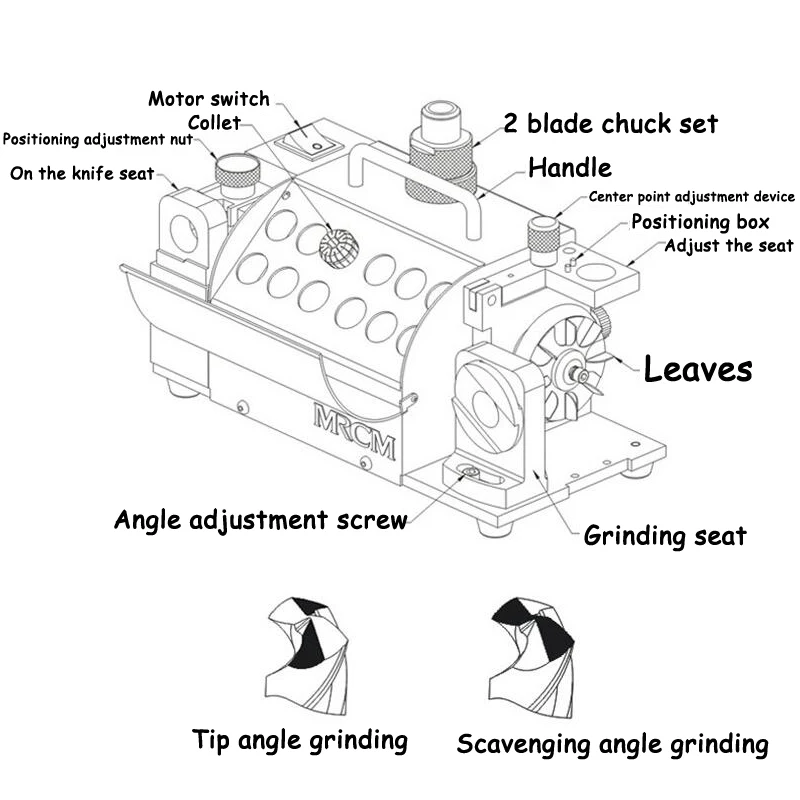 Motor switch
Collet
Positioning adjustment nut
On the knife seat
2 blade chuck set
Handle
Center point adjustment device
Positioning box
Adjust the seat
Leaves
MRCM
Angle adjustment screw
Grinding seat

Tip angle grinding
Scavenging angle grinding