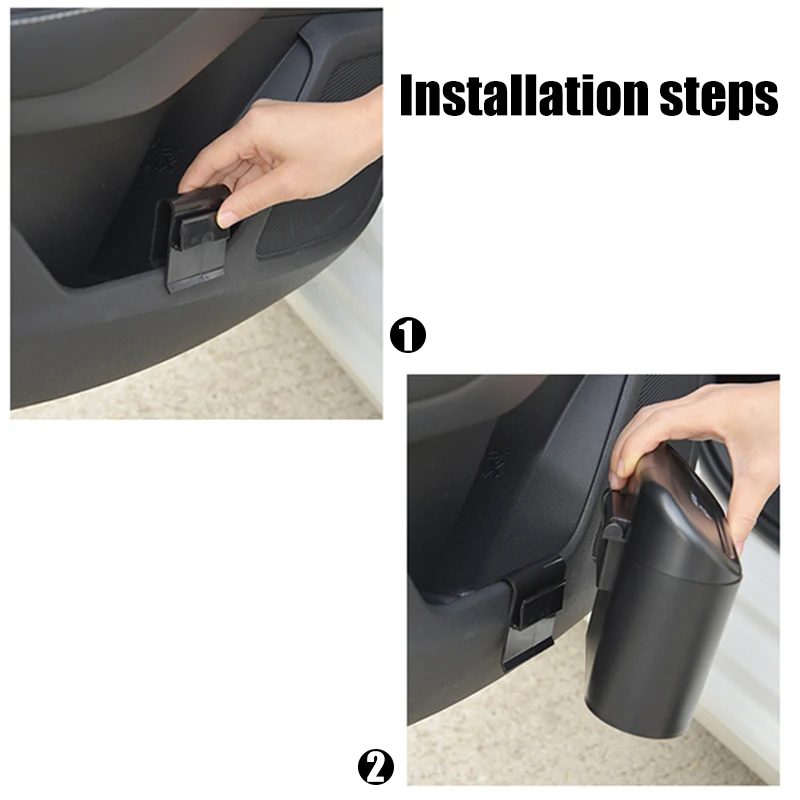 Installation steps

1

2