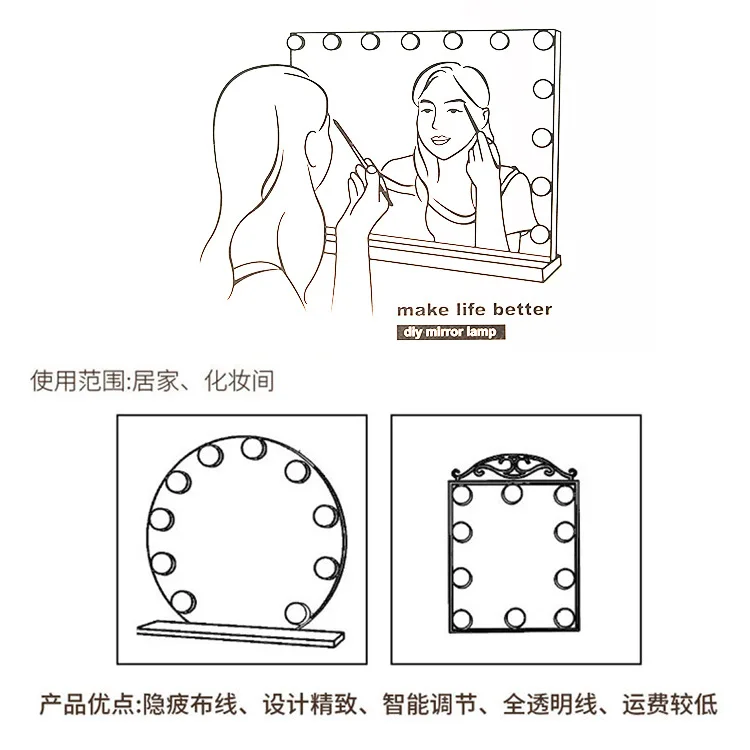 make life better
diy mirror lamp

使用范围:居家、化妆间

产品优点:隐疲布线、设计精致、智能调节、全透明线、运费较低