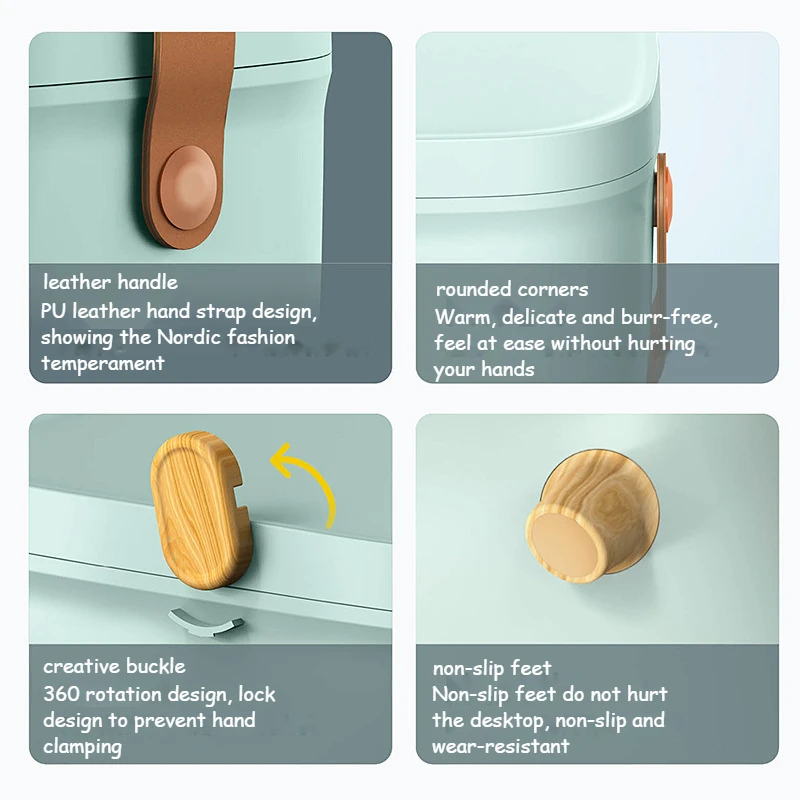 leather handle
PU leather hand strap design, showing the Nordic fashion temperament

rounded corners
Warm, delicate and burr-free, feel at ease without hurting your hands

creative buckle
360 rotation design, lock design to prevent hand clamping

non-slip feet
Non-slip feet do not hurt the desktop, non-slip and wear-resistant