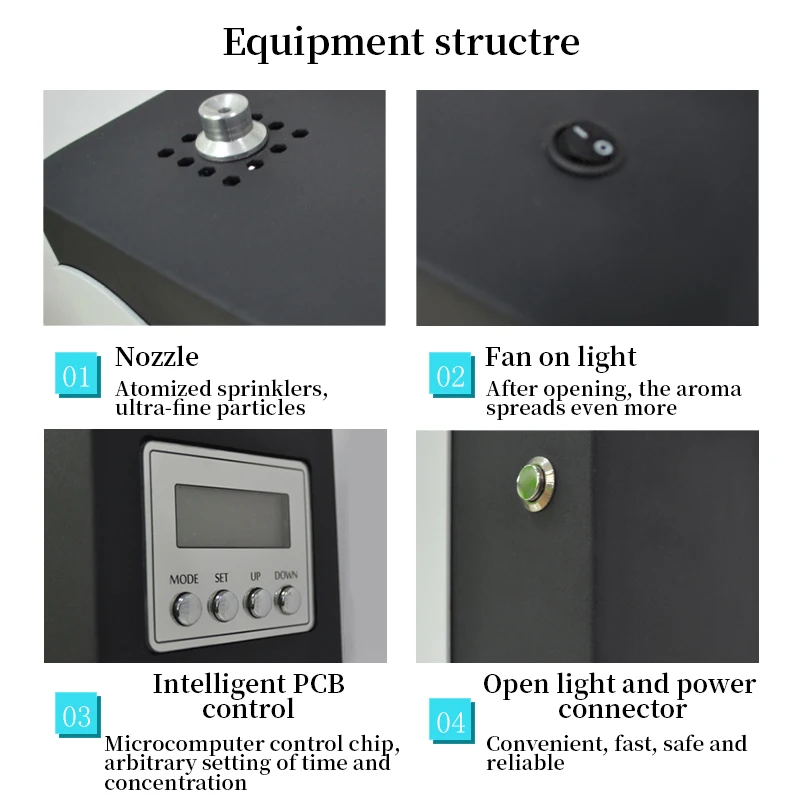 Equipment structre

01 Nozzle
Atomized sprinklers, ultra-fine particles

02 Fan on light
After opening, the aroma spreads even more

MODE SET UP DOWN

03 Intelligent PCB control
Microcomputer control chip, arbitrary setting of time and concentration

04 Open light and power connector
Convenient, fast, safe and reliable