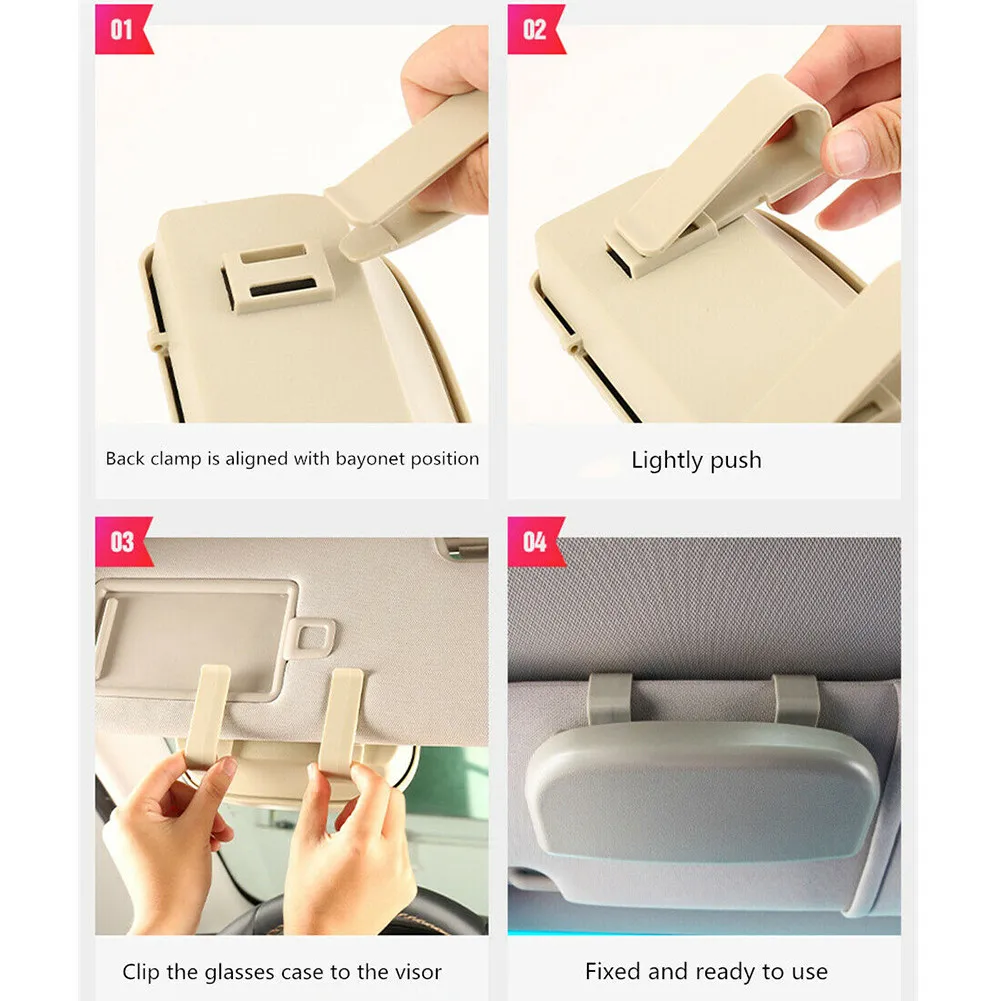 01

Back clamp is aligned with bayonet position

02

Lightly push

03

Clip the glasses case to the visor

04

Fixed and ready to use