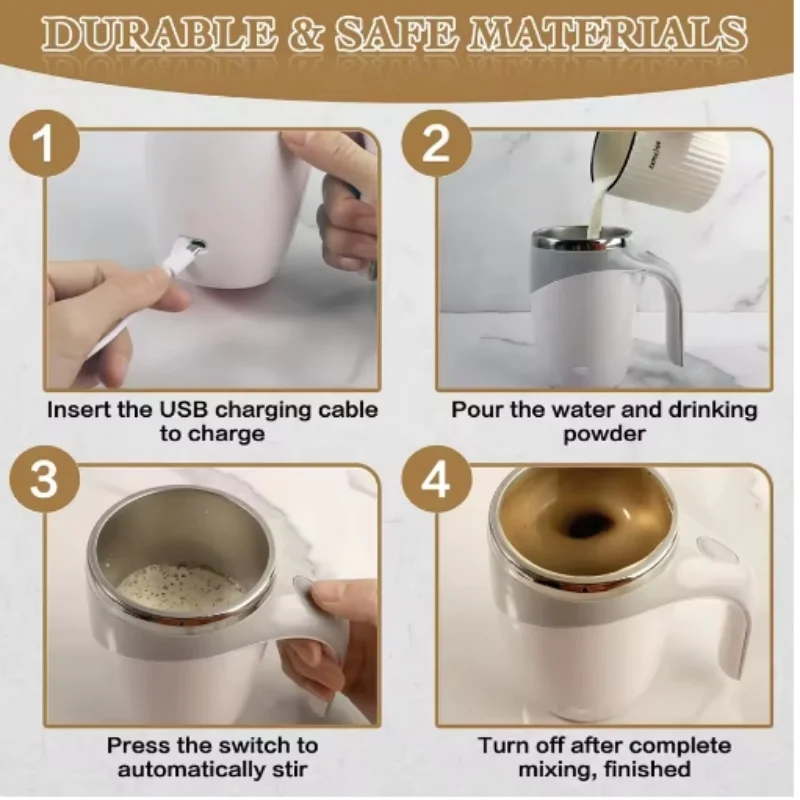 DURABLE & SAFE MATERIALS

1

Insert the USB charging cable to charge

2

Pour the water and drinking powder

3

Press the switch to automatically stir

4

Turn off after complete mixing, finished