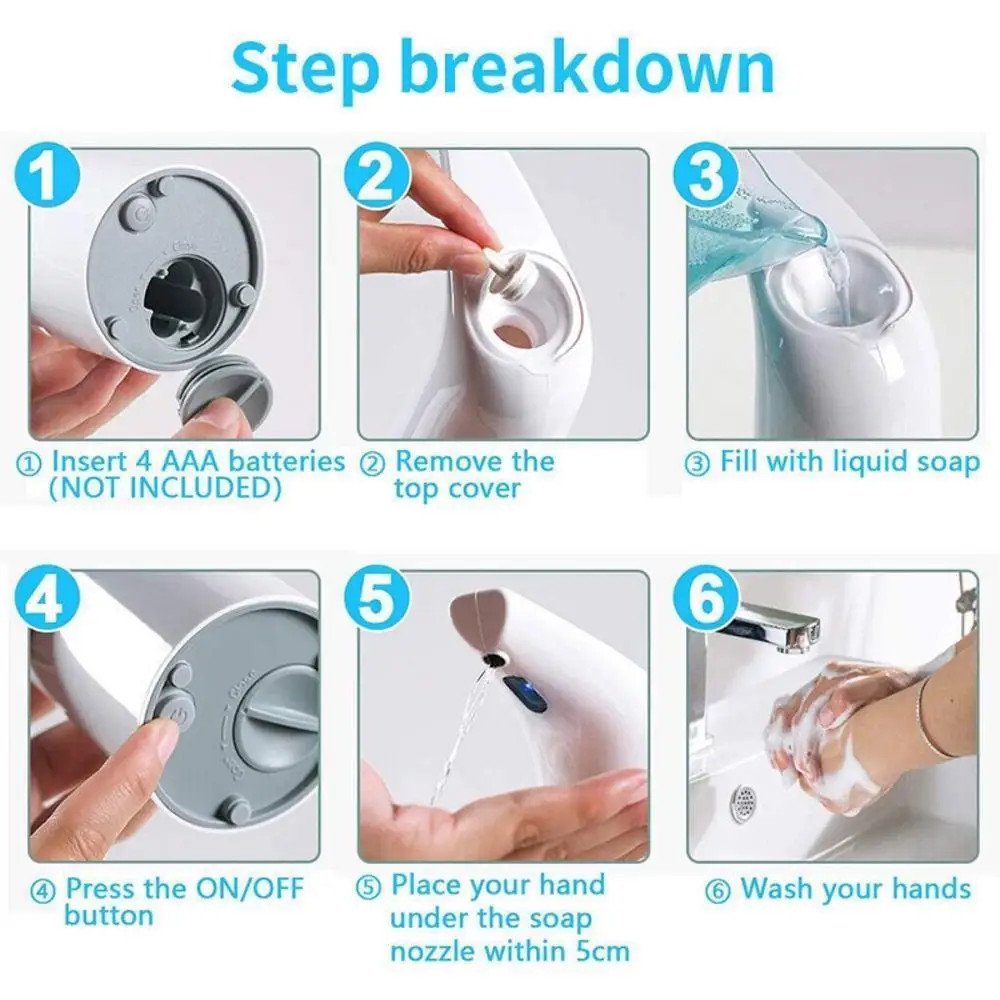 Step breakdown

1

① Insert 4 AAA batteries (NOT INCLUDED)

2

② Remove the top cover

3

③ Fill with liquid soap

4

④ Press the ON/OFF button

5

⑤ Place your hand under the soap nozzle within 5cm

6

⑥ Wash your hands