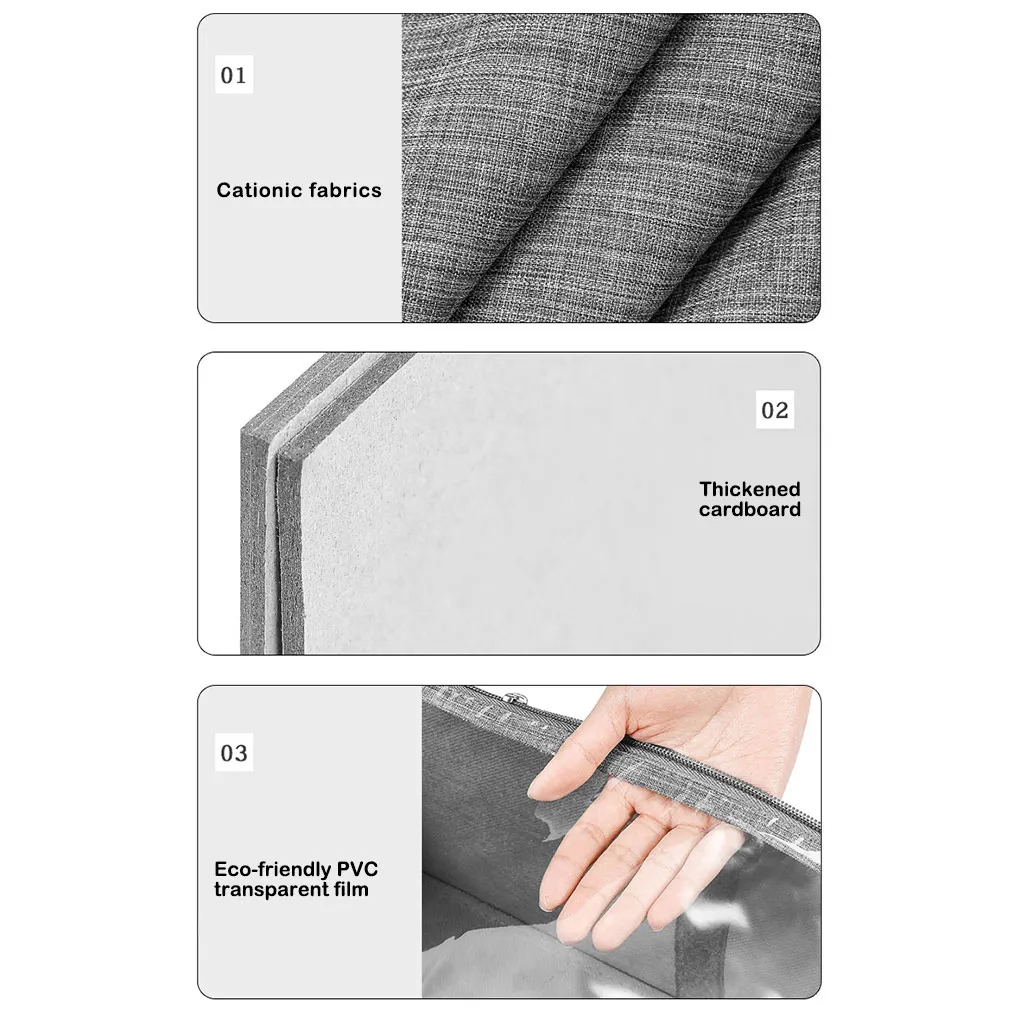 01

Cationic fabrics

02

Thickened cardboard

03

Eco-friendly PVC transparent film