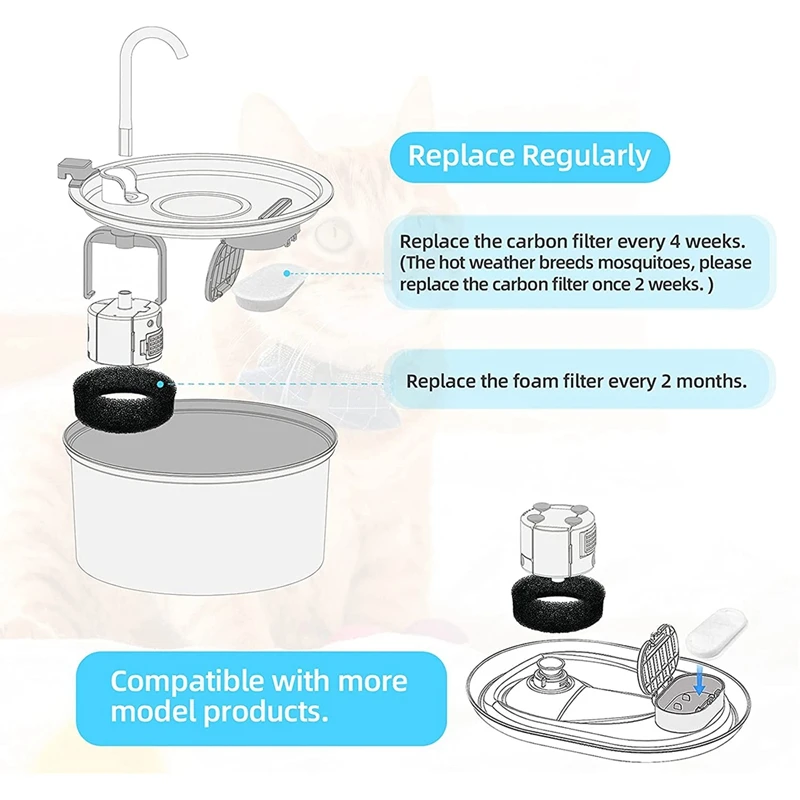 Replace Regularly

Replace the carbon filter every 4 weeks. (The hot weather breeds mosquitoes, please replace the carbon filter once 2 weeks. )

Replace the foam filter every 2 months.

Compatible with more model products.