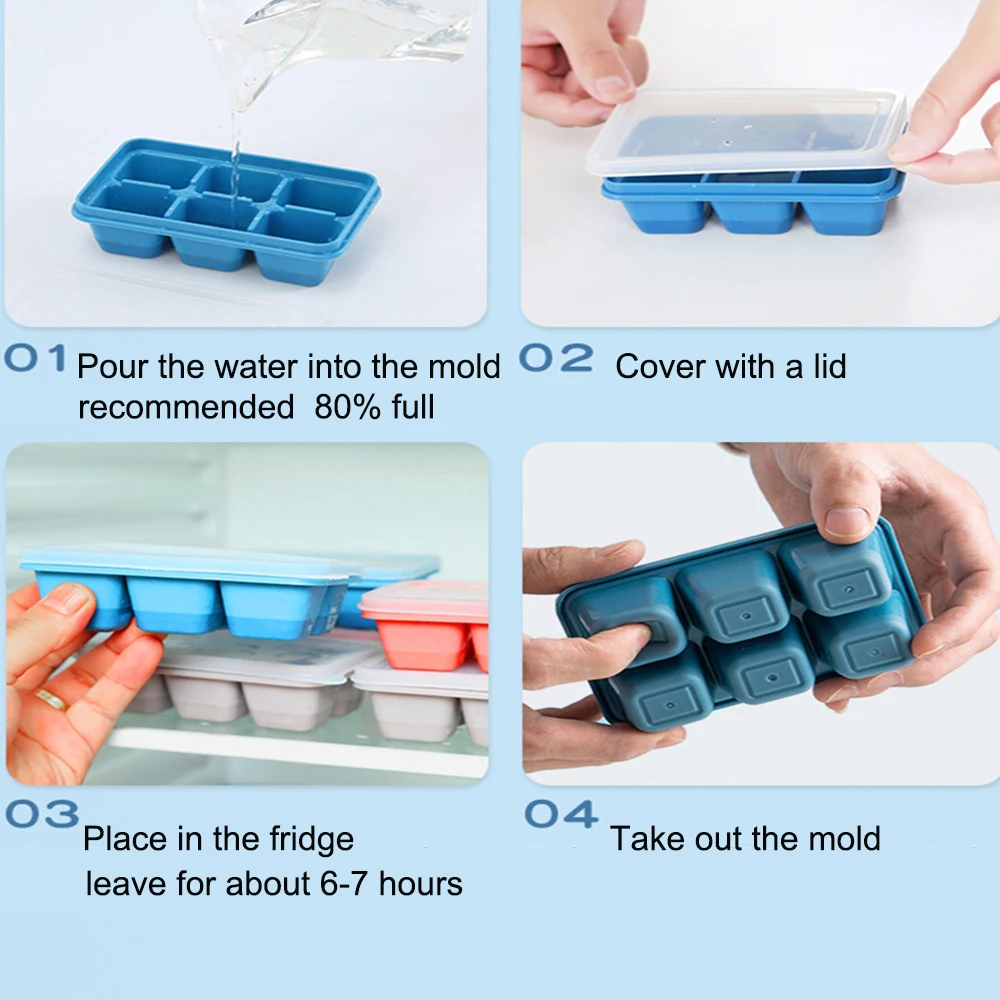 01 Pour the water into the mold recommended 80% full

02 Cover with a lid

03 Place in the fridge leave for about 6-7 hours

04 Take out the mold