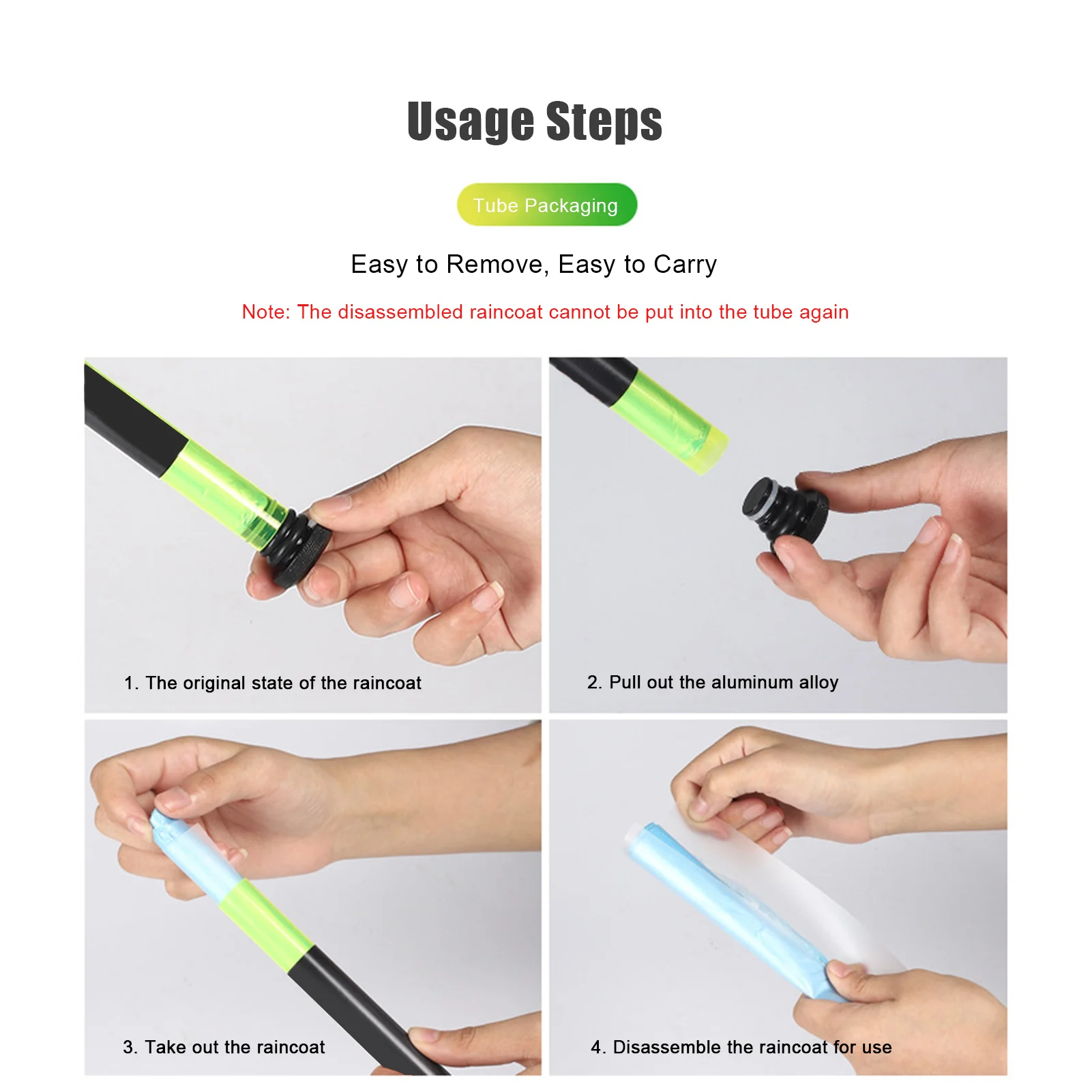 Usage Steps

Tube Packaging

Easy to Remove, Easy to Carry

Note: The disassembled raincoat cannot be put into the tube again

1. The original state of the raincoat

2. Pull out the aluminum alloy

3. Take out the raincoat

4. Disassemble the raincoat for use