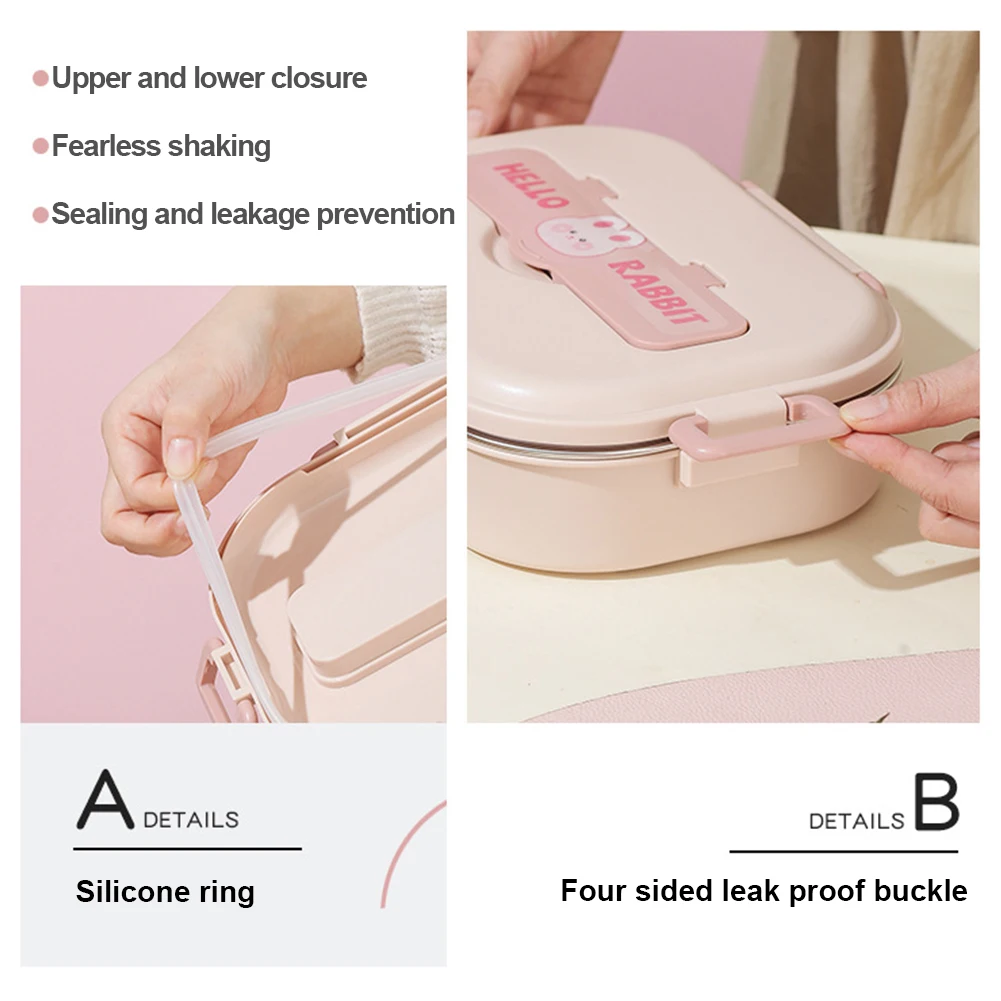 Upper and lower closure

Fearless shaking

Sealing and leakage prevention

HELLO RABBIT

A DETAILS

Silicone ring

DETAILS B

Four sided leak proof buckle