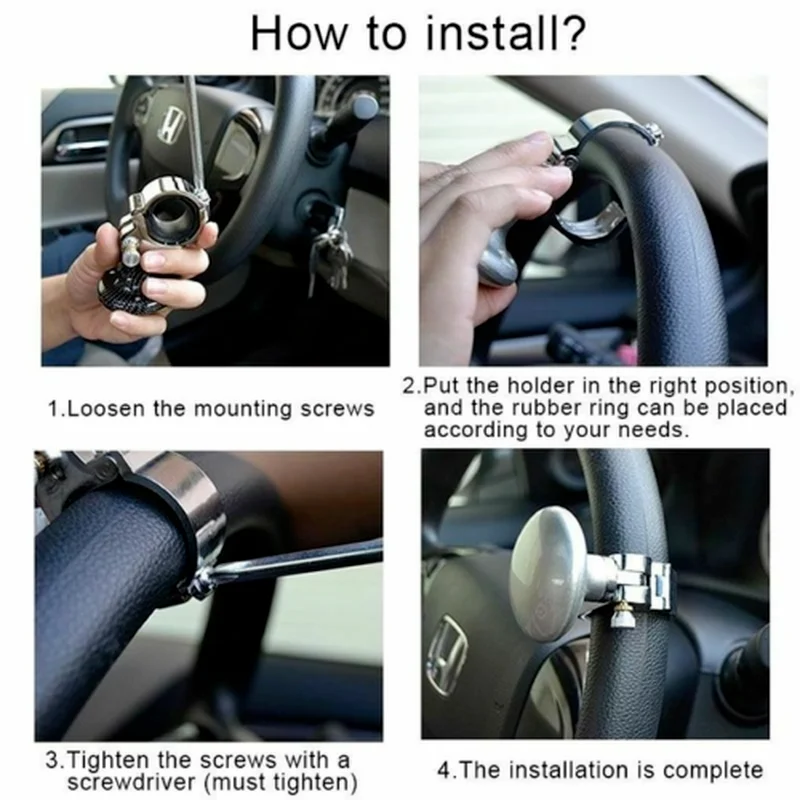 How to install?

1.Loosen the mounting screws

2.Put the holder in the right position, and the rubber ring can be placed according to your needs.

3.Tighten the screws with a screwdriver (must tighten)

4.The installation is complete