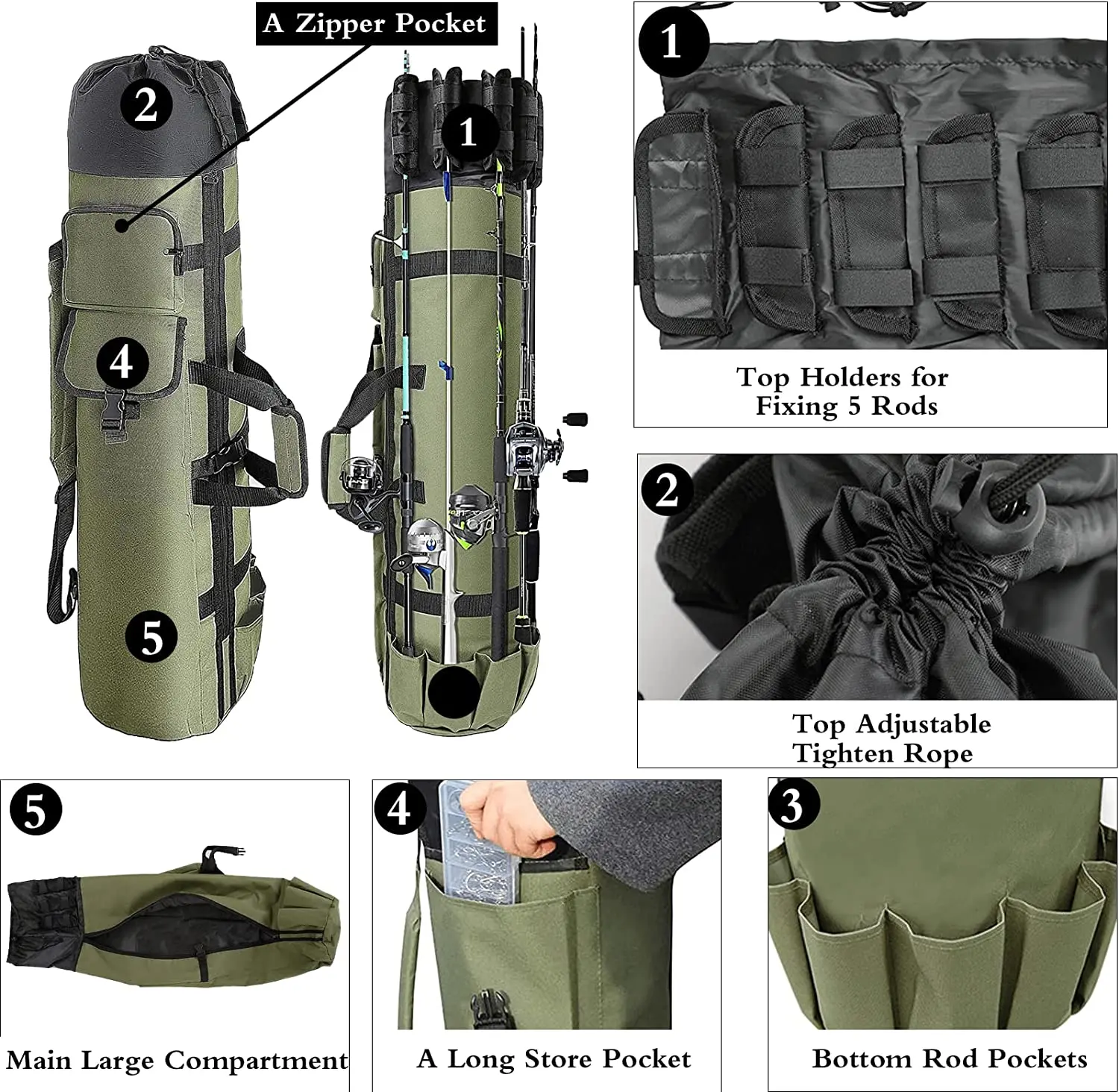 A Zipper Pocket

2

4

5

1

1

Top Holders for Fixing 5 Rods

2

Top Adjustable Tighten Rope

5

Main Large Compartment

4

A Long Store Pocket

3

Bottom Rod Pockets