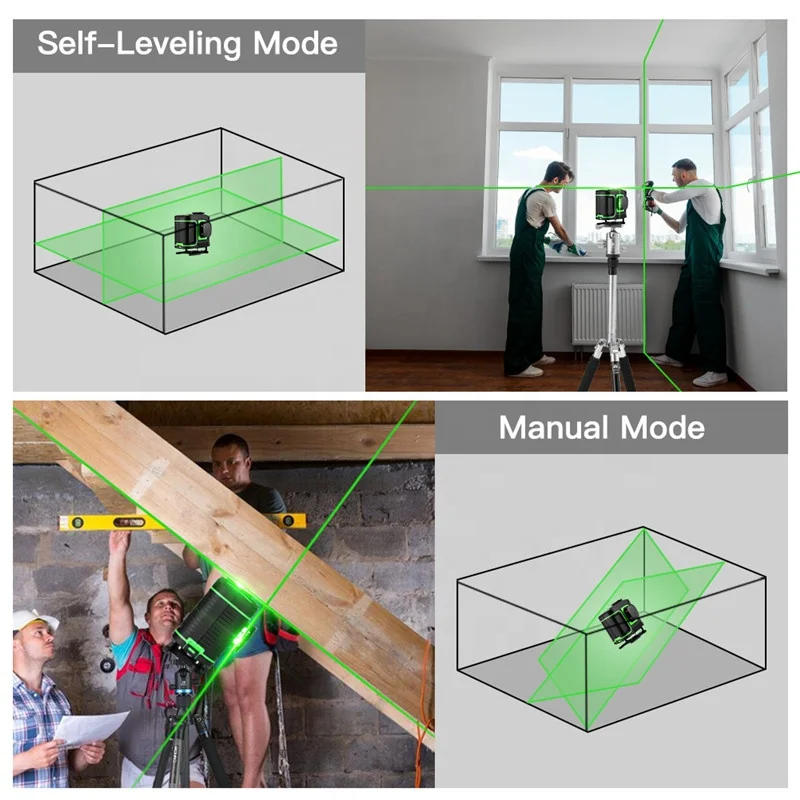 Self-Leveling Mode

Manual Mode